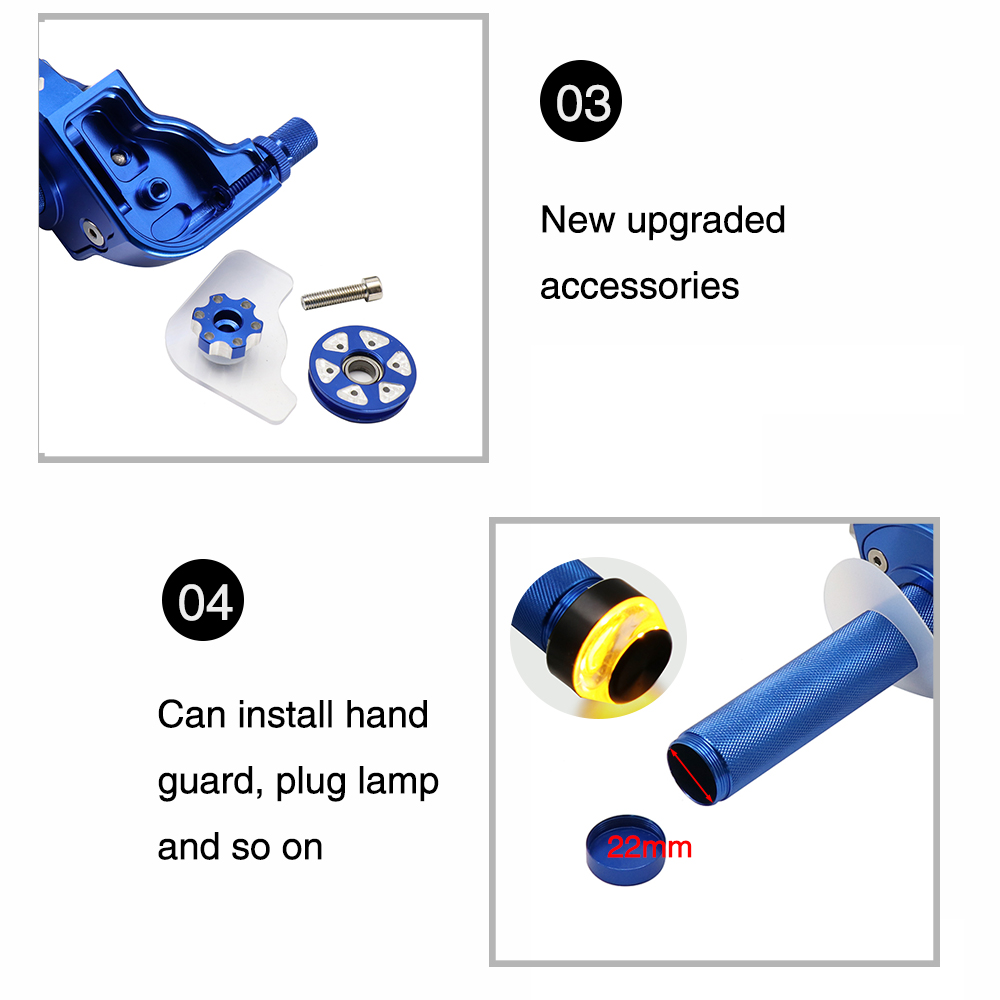 03

New upgraded accessories

04

Can install hand guard, plug lamp and so on

22mm