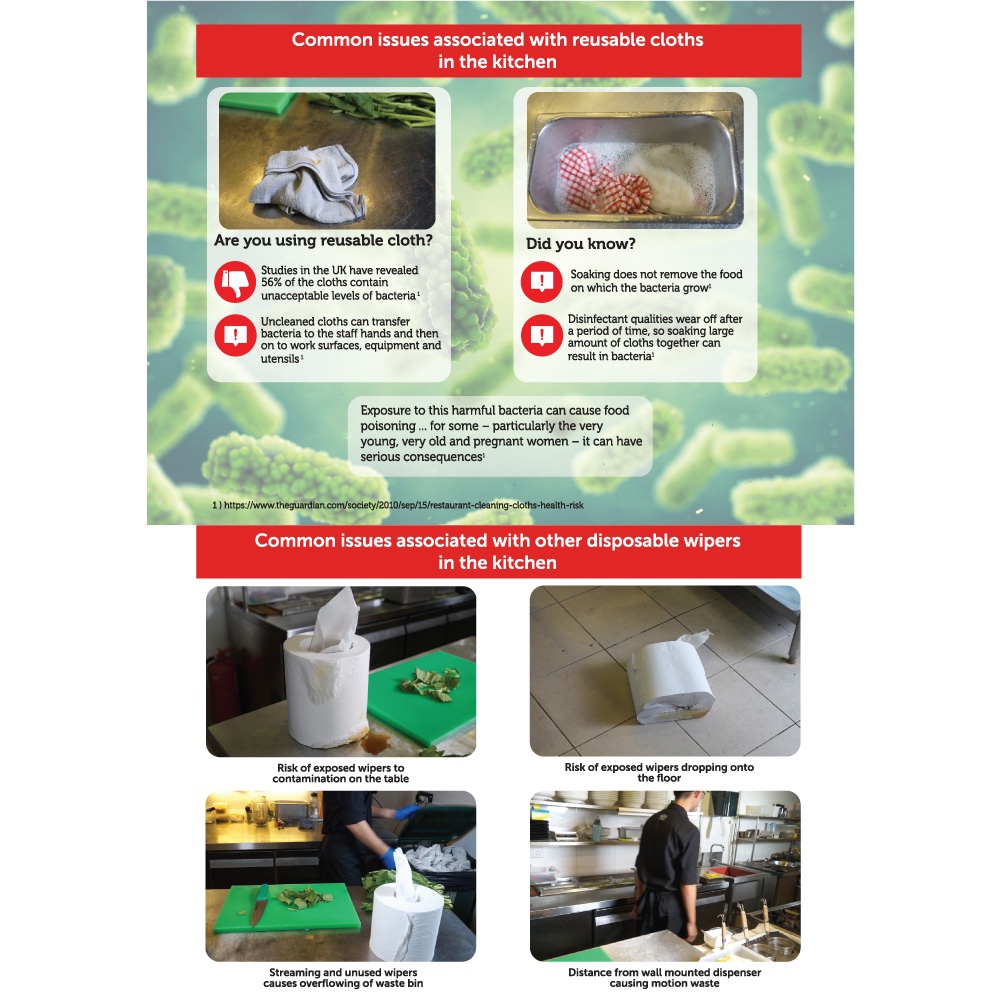 Common issues associated with reusable cloths in the kitchen

Are you using reusable cloth?

Studies in the UK have revealed 56% of the cloths contain unacceptable levels of bacteria$^1$

Uncleaned cloths can transfer bacteria to the staff hands and then on to work surfaces, equipment and utensils$^1$

Did you know?

Soaking does not remove the food on which the bacteria grow$^1$

Disinfectant qualities wear off after a period of time, so soaking large amount of cloths together can result in bacteria$^1$

Exposure to this harmful bacteria can cause food poisoning ... for some – particularly the very young, very old and pregnant women – it can have serious consequences$^1$

1 ) https://www.theguardian.com/society/2010/sep/15/restaurant-cleaning-cloths-health-risk

Common issues associated with other disposable wipers in the kitchen

Risk of exposed wipers to contamination on the table

Risk of exposed wipers dropping onto the floor

Streaming and unused wipers causes overflowing of waste bin

Distance from wall mounted dispenser causing motion waste