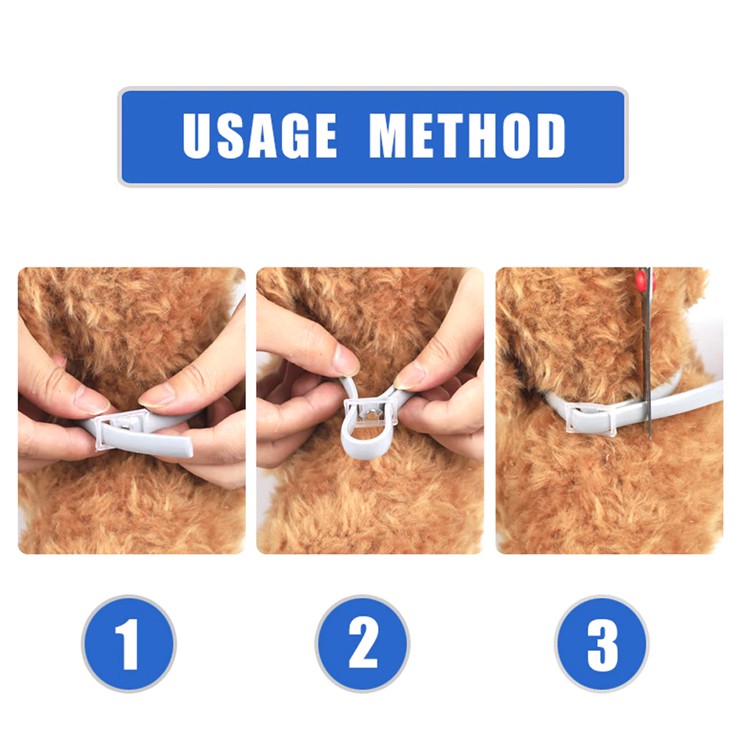 USAGE METHOD

1

2

3