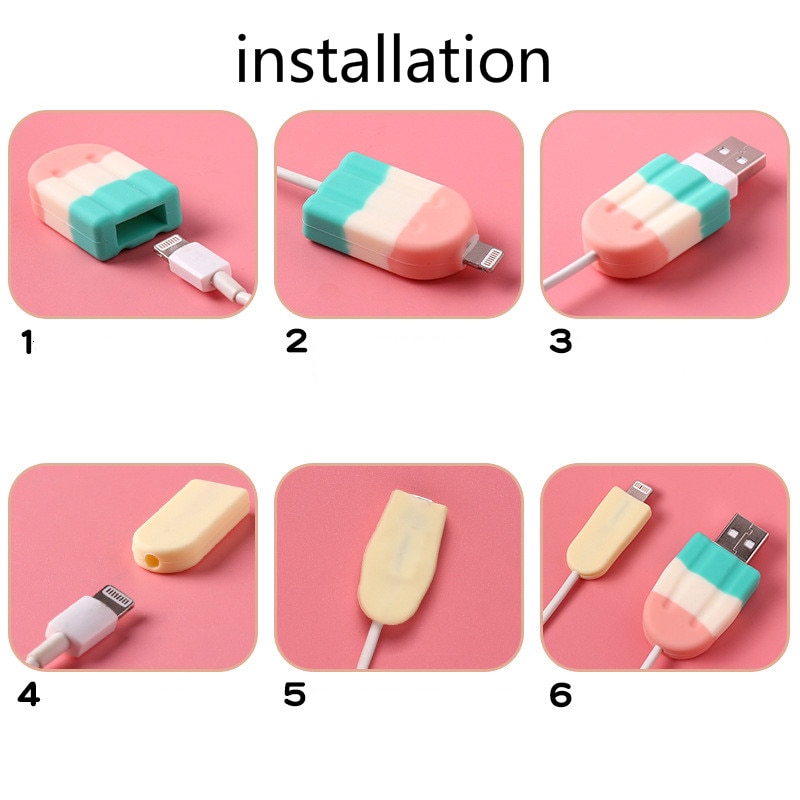 installation

1

2

3

4

5

6