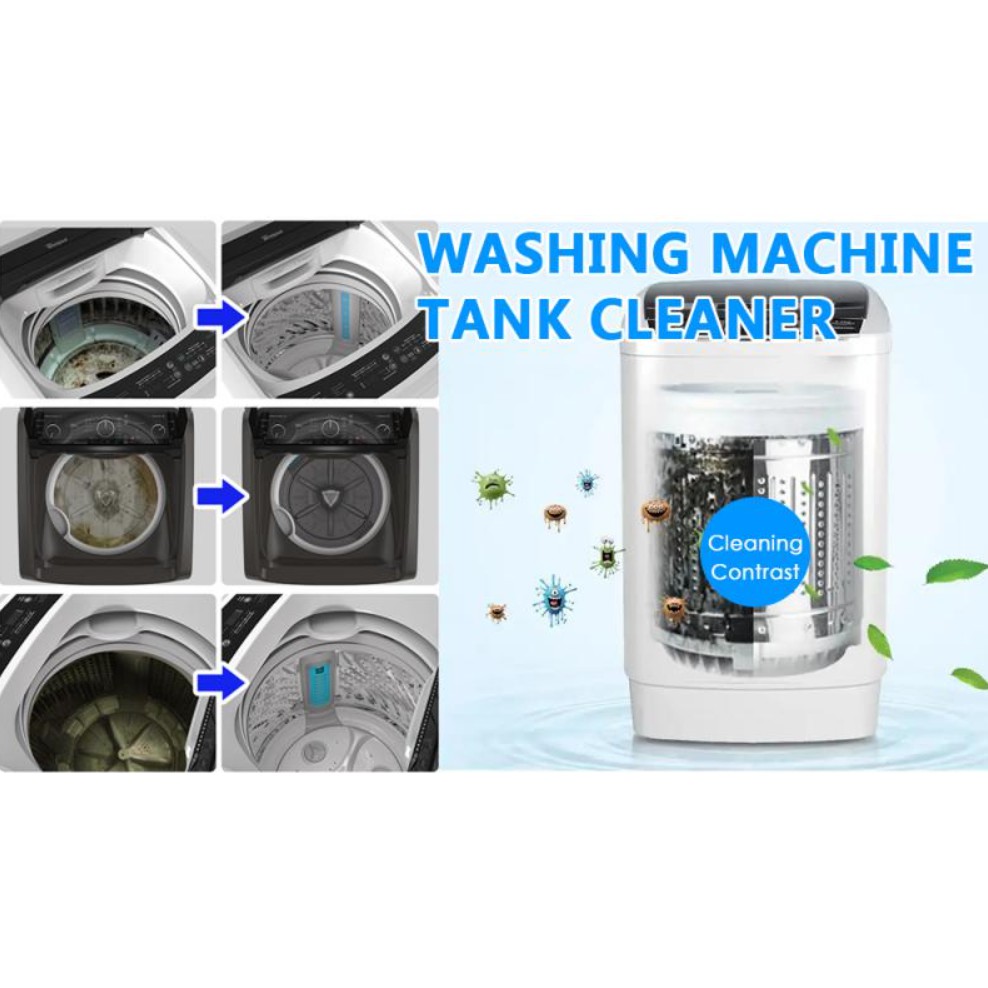 WASHING MACHINE
TANK CLEANER

Cleaning Contrast