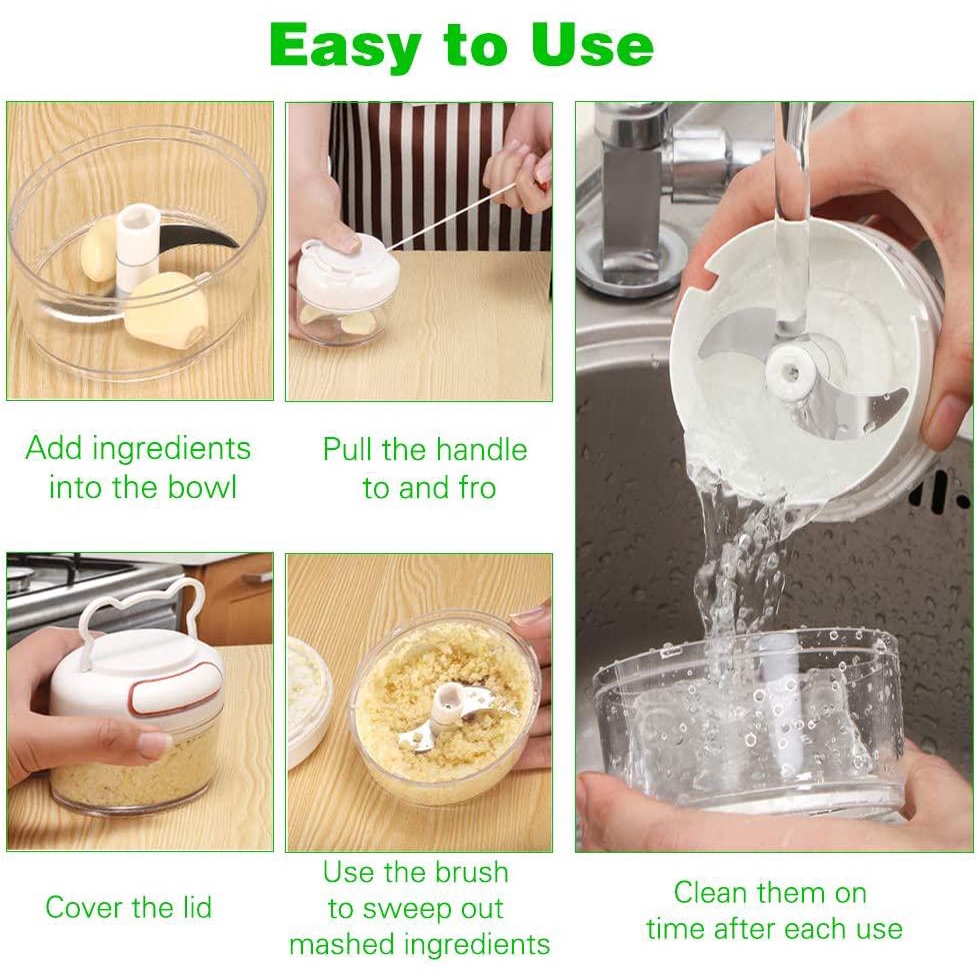 Easy to Use

Add ingredients into the bowl

Pull the handle to and fro

Cover the lid

Use the brush to sweep out mashed ingredients

Clean them on time after each use