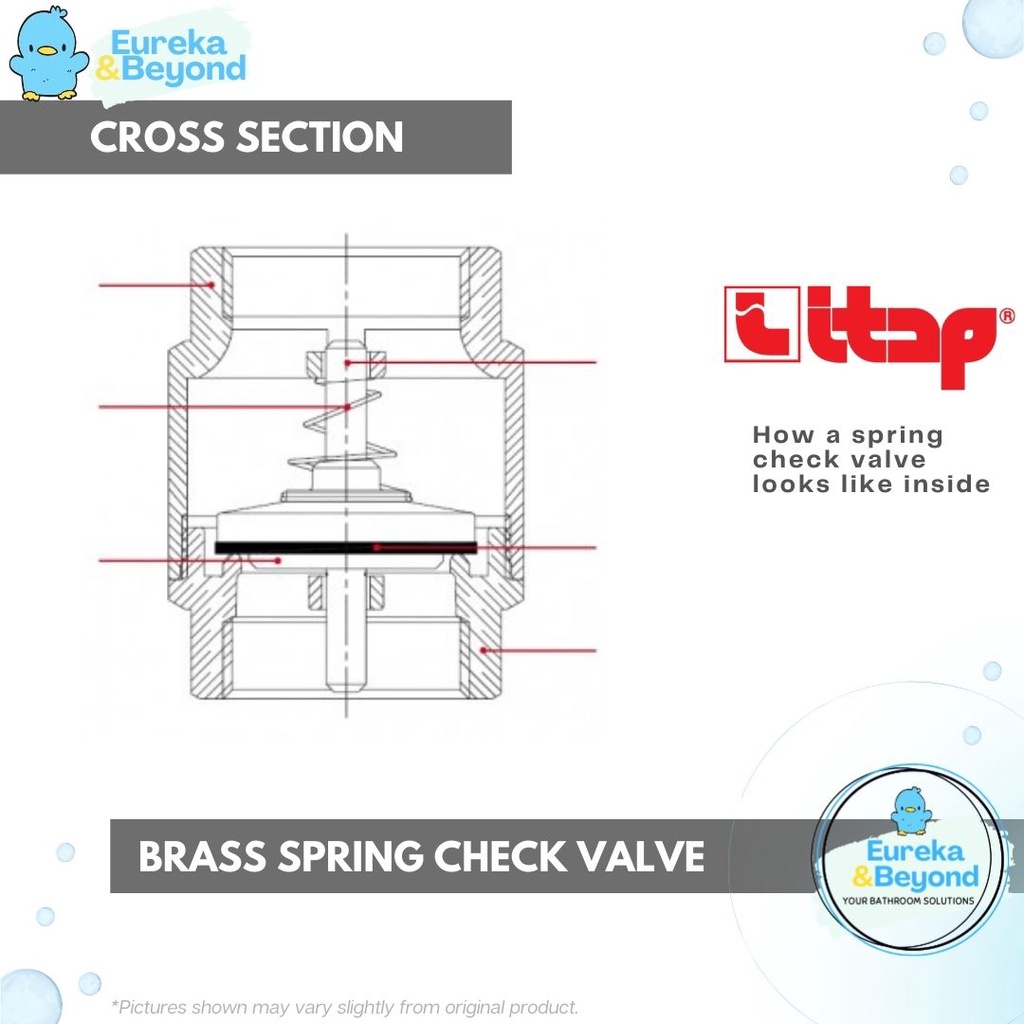 Eureka &Beyond

CROSS SECTION

itap®

How a spring check valve looks like inside

BRASS SPRING CHECK VALVE

Eureka &Beyond
YOUR BATHROOM SOLUTIONS

*Pictures shown may vary slightly from original product.