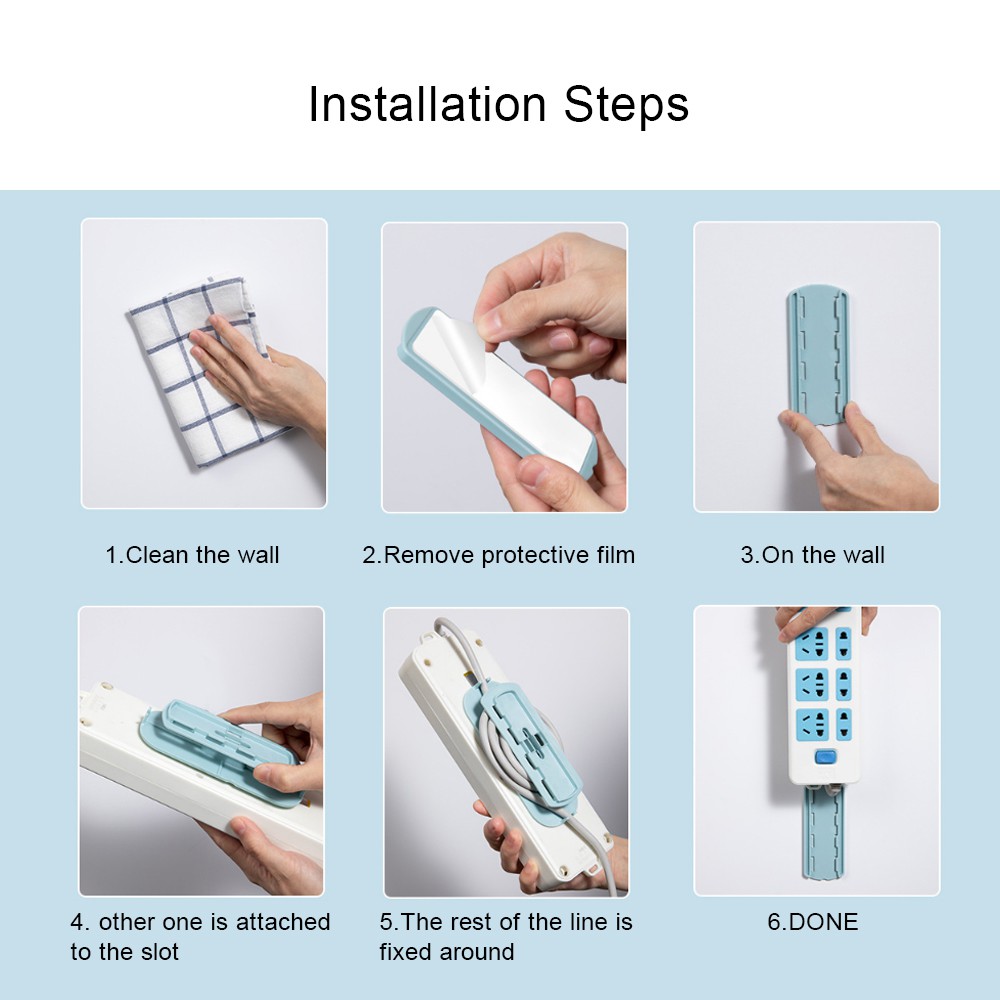 Installation Steps

1.Clean the wall

2.Remove protective film

3.On the wall

4. other one is attached to the slot

5.The rest of the line is fixed around

6.DONE