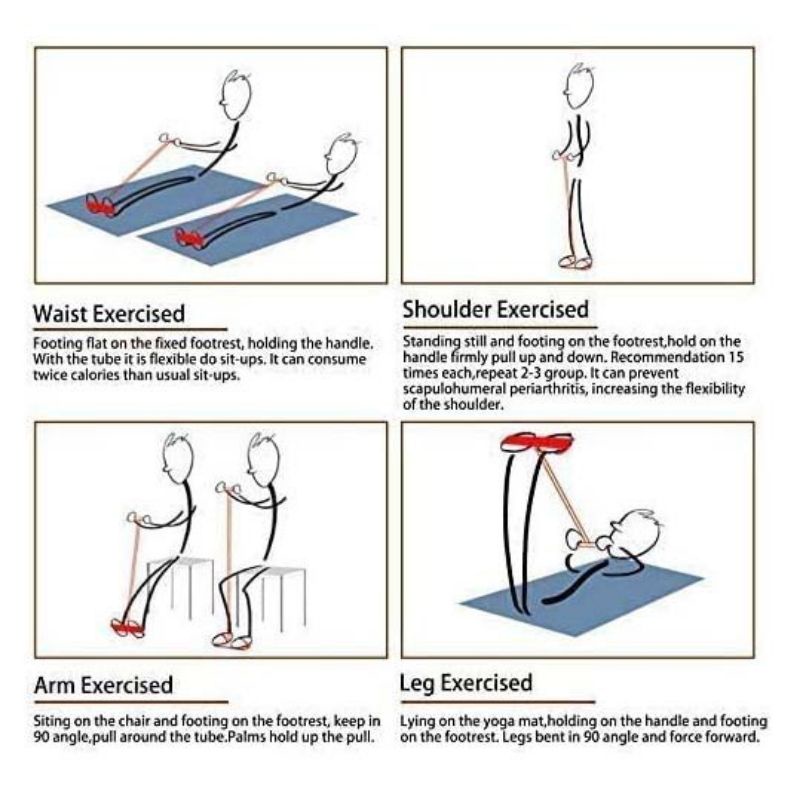 Waist Exercised

Footing flat on the fixed footrest, holding the handle. With the tube it is flexible do sit-ups. It can consume twice calories than usual sit-ups.

Shoulder Exercised

Standing still and footing on the footrest,hold on the handle firmly pull up and down. Recommendation 15 times each,repeat 2-3 group. It can prevent scapulohumeral periarthritis, increasing the flexibility of the shoulder.

Arm Exercised

Siting on the chair and footing on the footrest, keep in 90 angle,pull around the tube.Palms hold up the pull.

Leg Exercised

Lying on the yoga mat,holding on the handle and footing on the footrest. Legs bent in 90 angle and force forward.