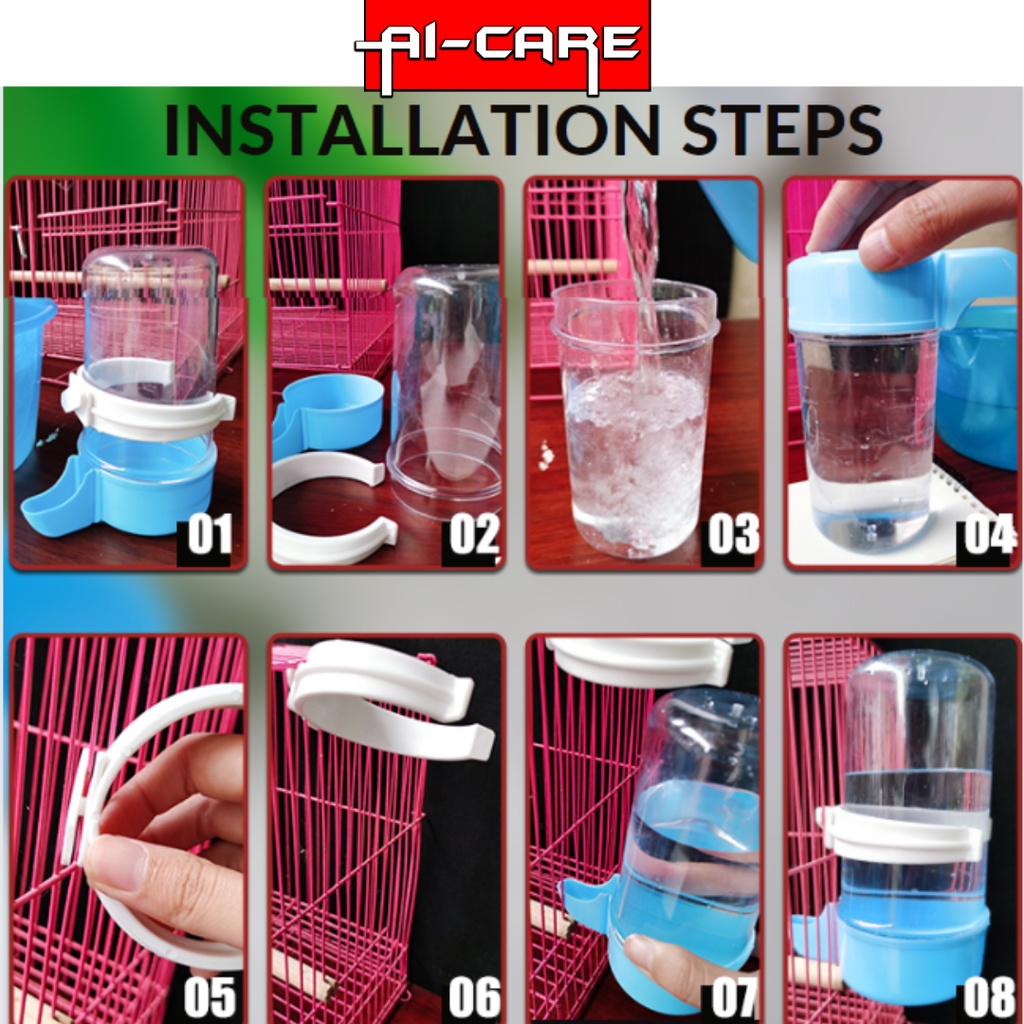 AI-CARE

INSTALLATION STEPS

01

02

03

04

05

06

07

08