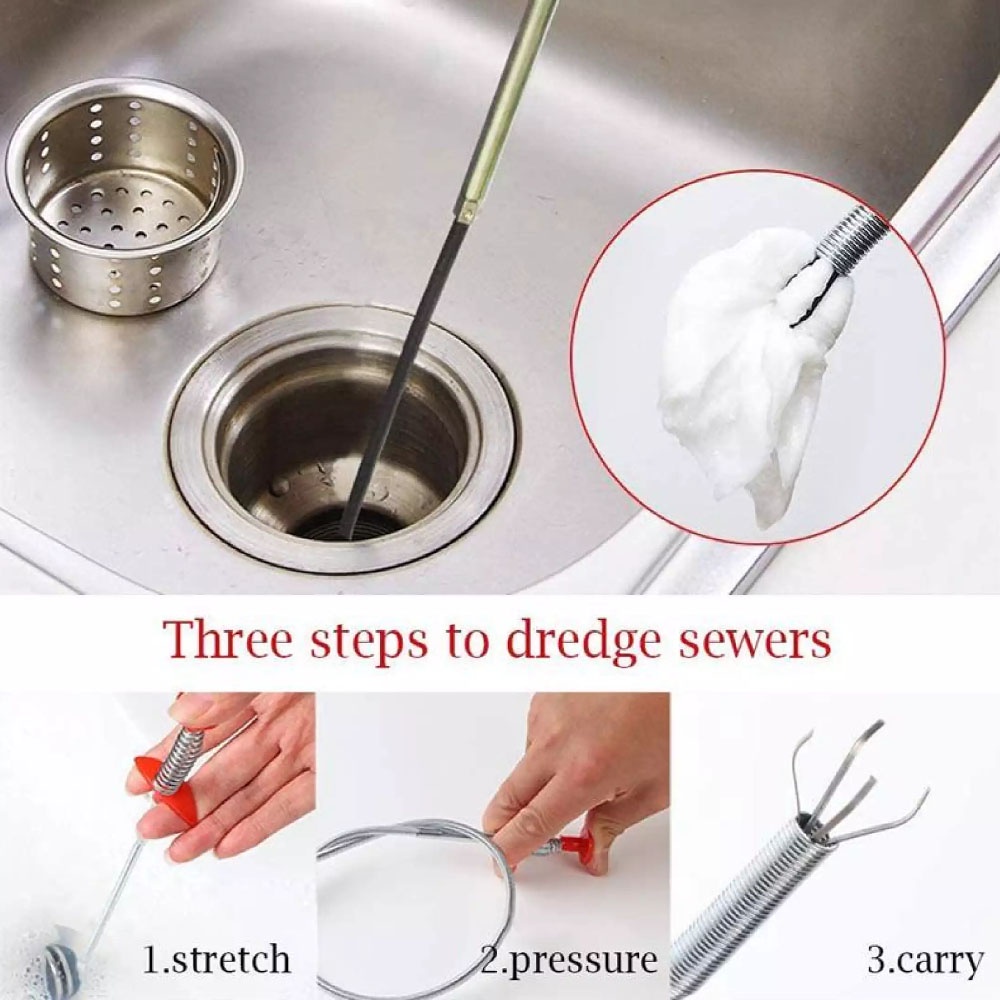 Three steps to dredge sewers

1.stretch

2.pressure

3.carry