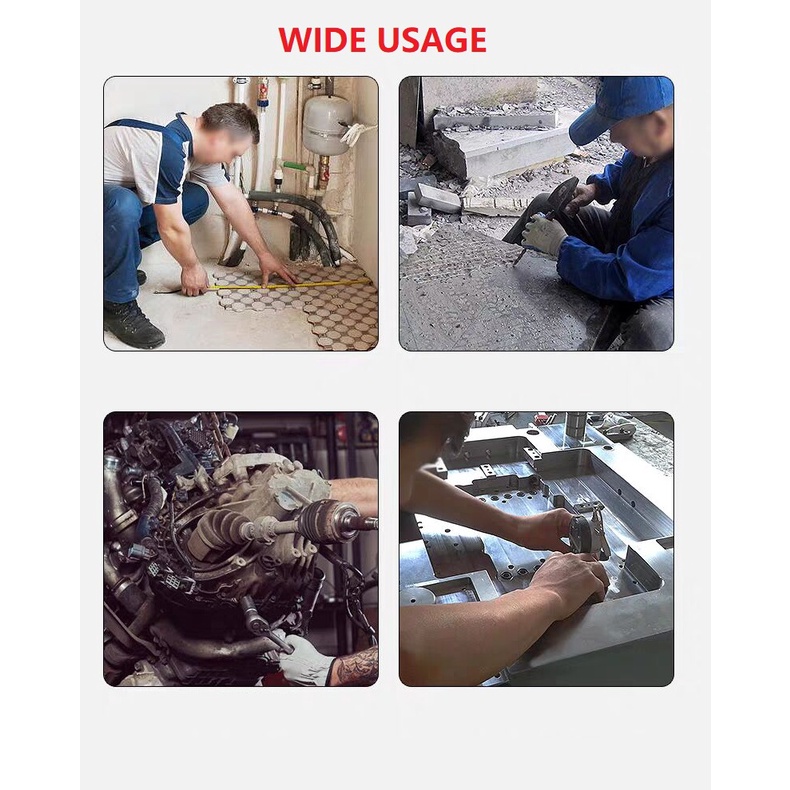 WIDE USAGE