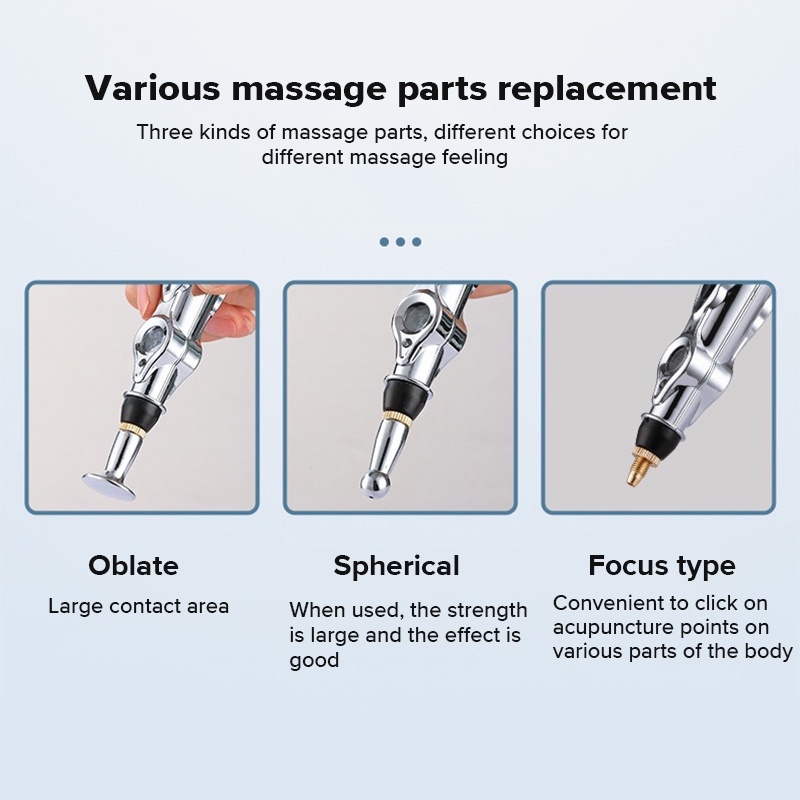 Various massage parts replacement

Three kinds of massage parts, different choices for different massage feeling

Oblate

Large contact area

Spherical

When used, the strength is large and the effect is good

Focus type

Convenient to click on acupuncture points on various parts of the body