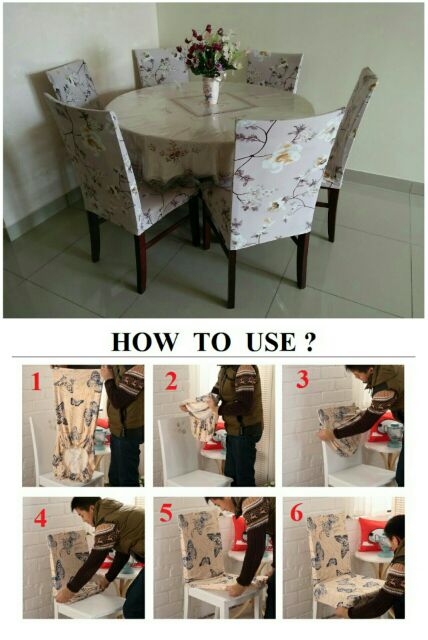 HOW TO USE ?

1

2

3

4

5

6