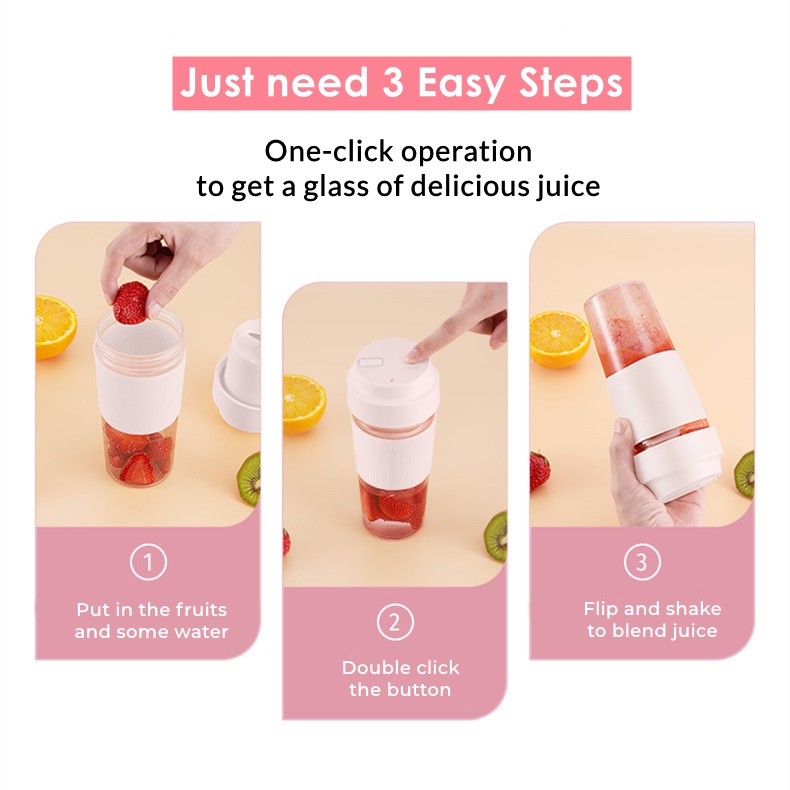 Just need 3 Easy Steps

One-click operation
to get a glass of delicious juice

1
Put in the fruits and some water

2
Double click the button

3
Flip and shake to blend juice