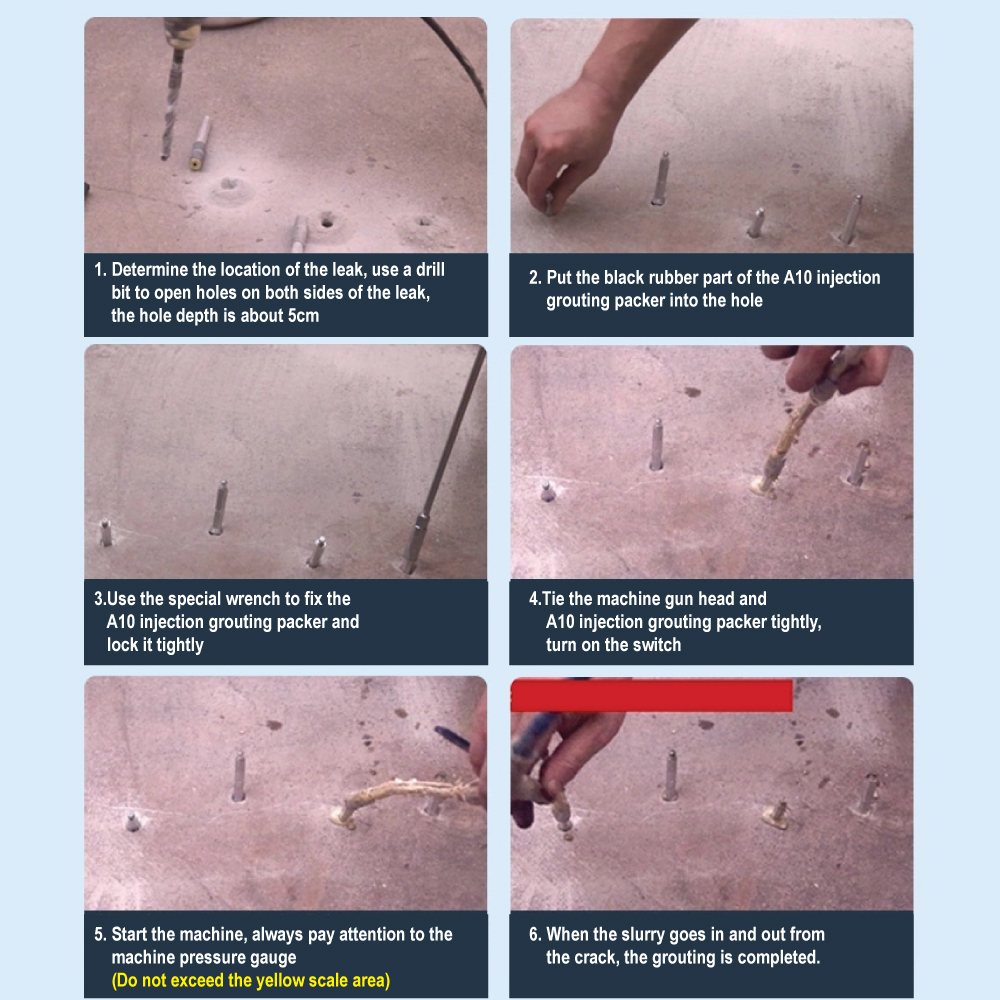 1. Determine the location of the leak, use a drill bit to open holes on both sides of the leak, the hole depth is about 5cm

2. Put the black rubber part of the A10 injection grouting packer into the hole

3.Use the special wrench to fix the A10 injection grouting packer and lock it tightly

4.Tie the machine gun head and A10 injection grouting packer tightly, turn on the switch

5. Start the machine, always pay attention to the machine pressure gauge
(Do not exceed the yellow scale area)

6. When the slurry goes in and out from the crack, the grouting is completed.