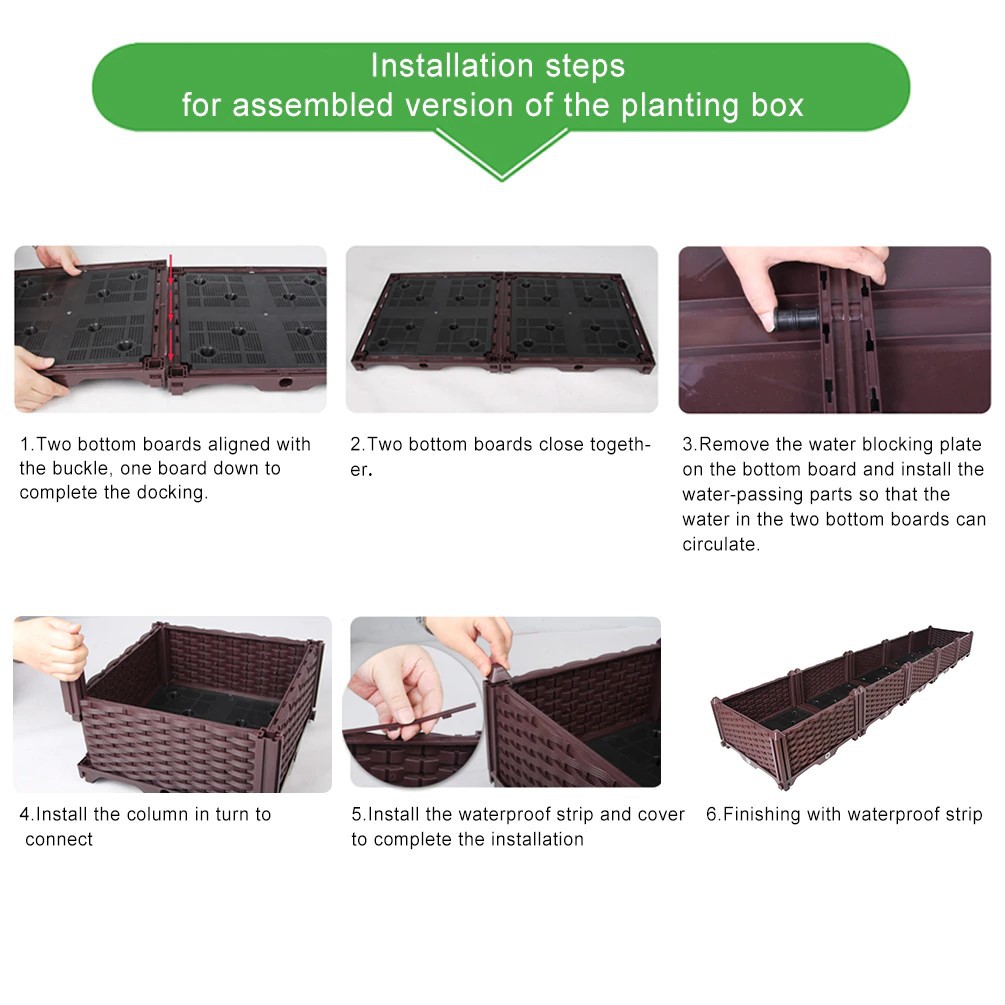 Installation steps
for assembled version of the planting box

1.Two bottom boards aligned with the buckle, one board down to complete the docking.

2.Two bottom boards close together.

3.Remove the water blocking plate on the bottom board and install the water-passing parts so that the water in the two bottom boards can circulate.

4.Install the column in turn to connect

5.Install the waterproof strip and cover to complete the installation

6.Finishing with waterproof strip