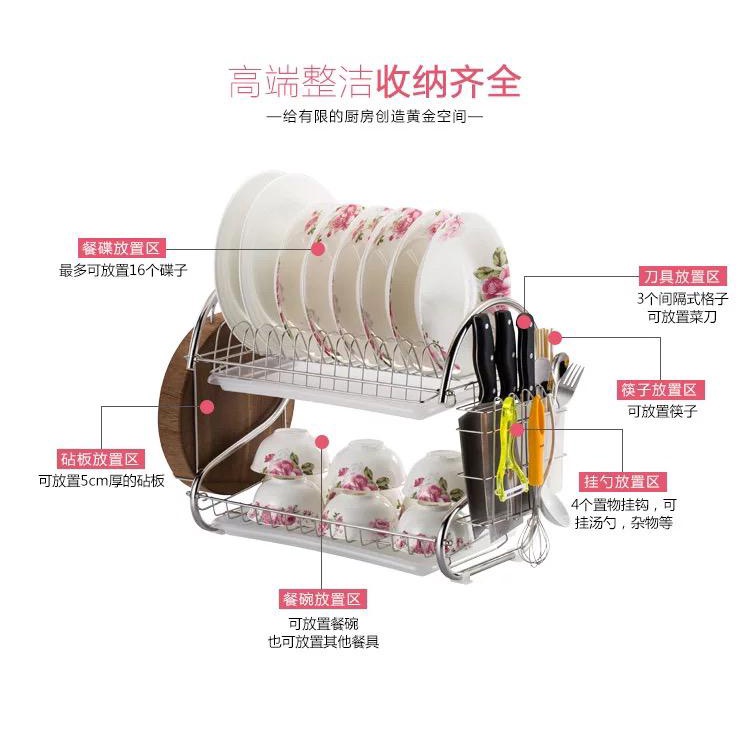 高端整洁收纳齐全

—给有限的厨房创造黄金空间—

餐碟放置区
最多可放置16个碟子

刀具放置区
3个间隔式格子
可放置菜刀

筷子放置区
可放置筷子

砧板放置区
可放置5cm厚的砧板

挂勺放置区
4个置物挂钩，可挂汤勺，杂物等

餐碗放置区
可放置餐碗
也可放置其他餐具