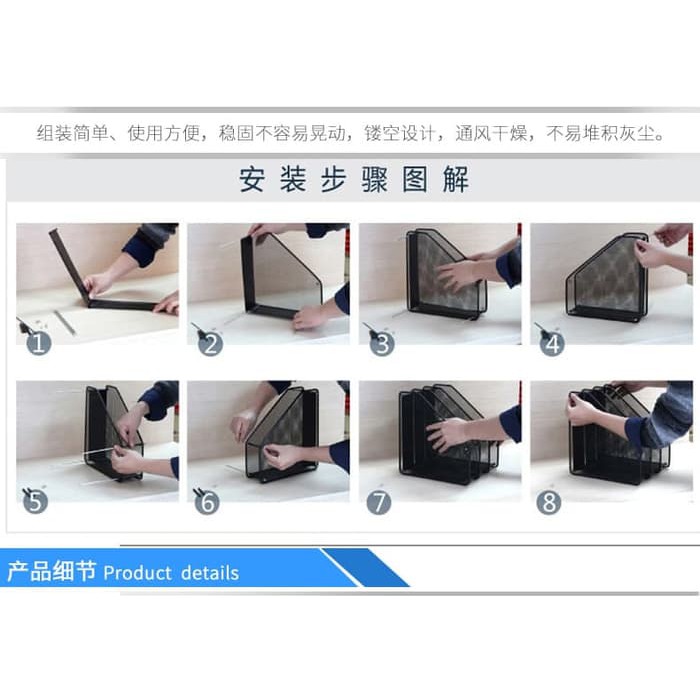 组装简单、使用方便，稳固不容易晃动，镂空设计，通风干燥，不易堆积灰尘。

安装步骤图解

1

2

3

4

5

6

7

8

产品细节 Product details