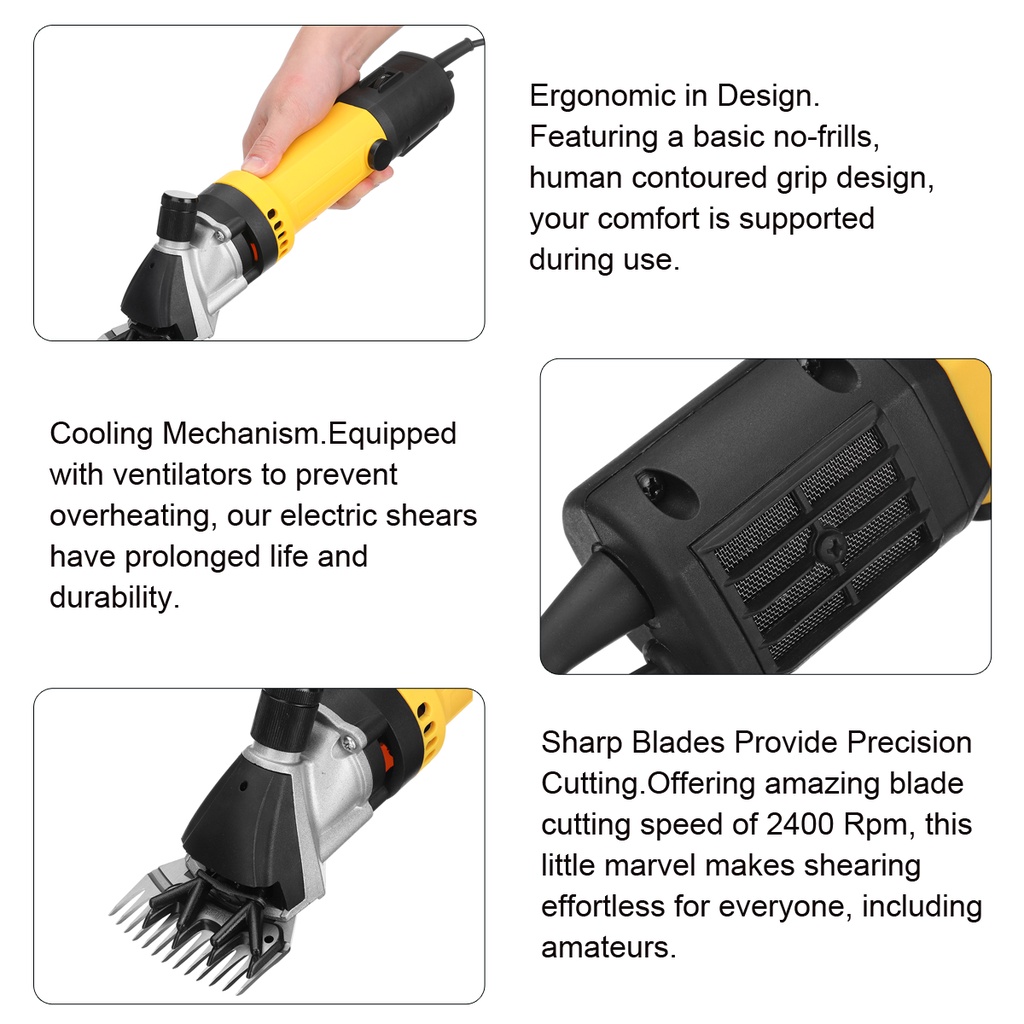 Ergonomic in Design. Featuring a basic no-frills, human contoured grip design, your comfort is supported during use.

Cooling Mechanism.Equipped with ventilators to prevent overheating, our electric shears have prolonged life and durability.

Sharp Blades Provide Precision Cutting.Offering amazing blade cutting speed of 2400 Rpm, this little marvel makes shearing effortless for everyone, including amateurs.