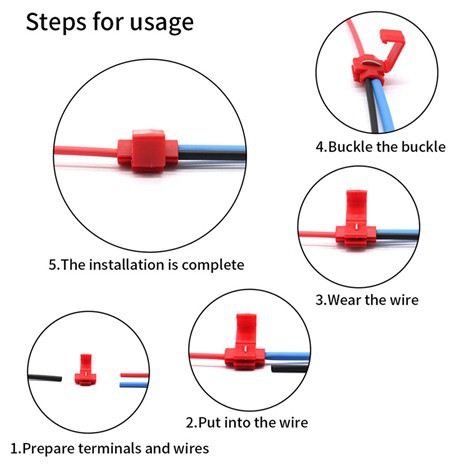 Steps for usage

4.Buckle the buckle

5.The installation is complete

3.Wear the wire

2.Put into the wire

1.Prepare terminals and wires