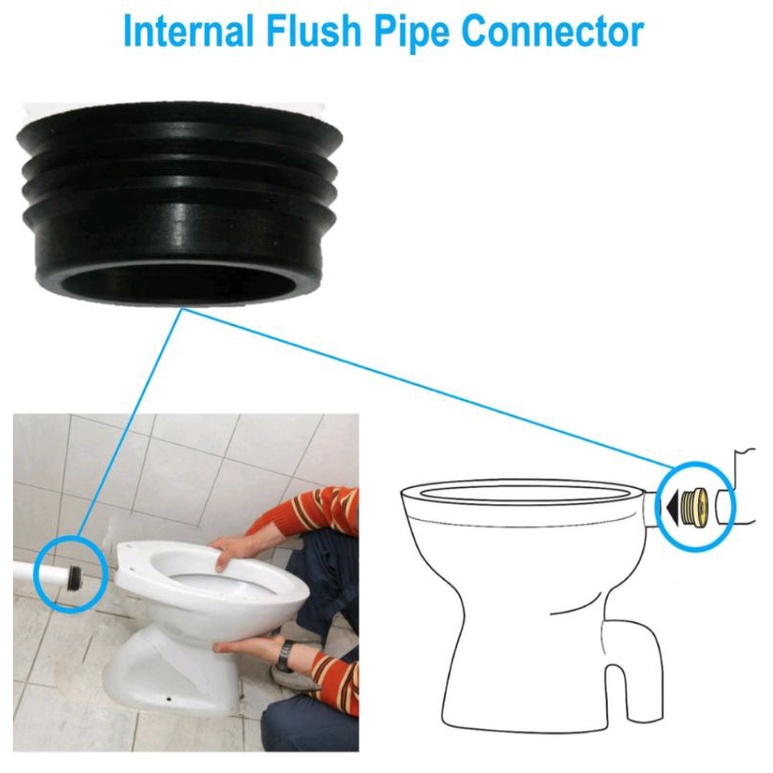 Internal Flush Pipe Connector