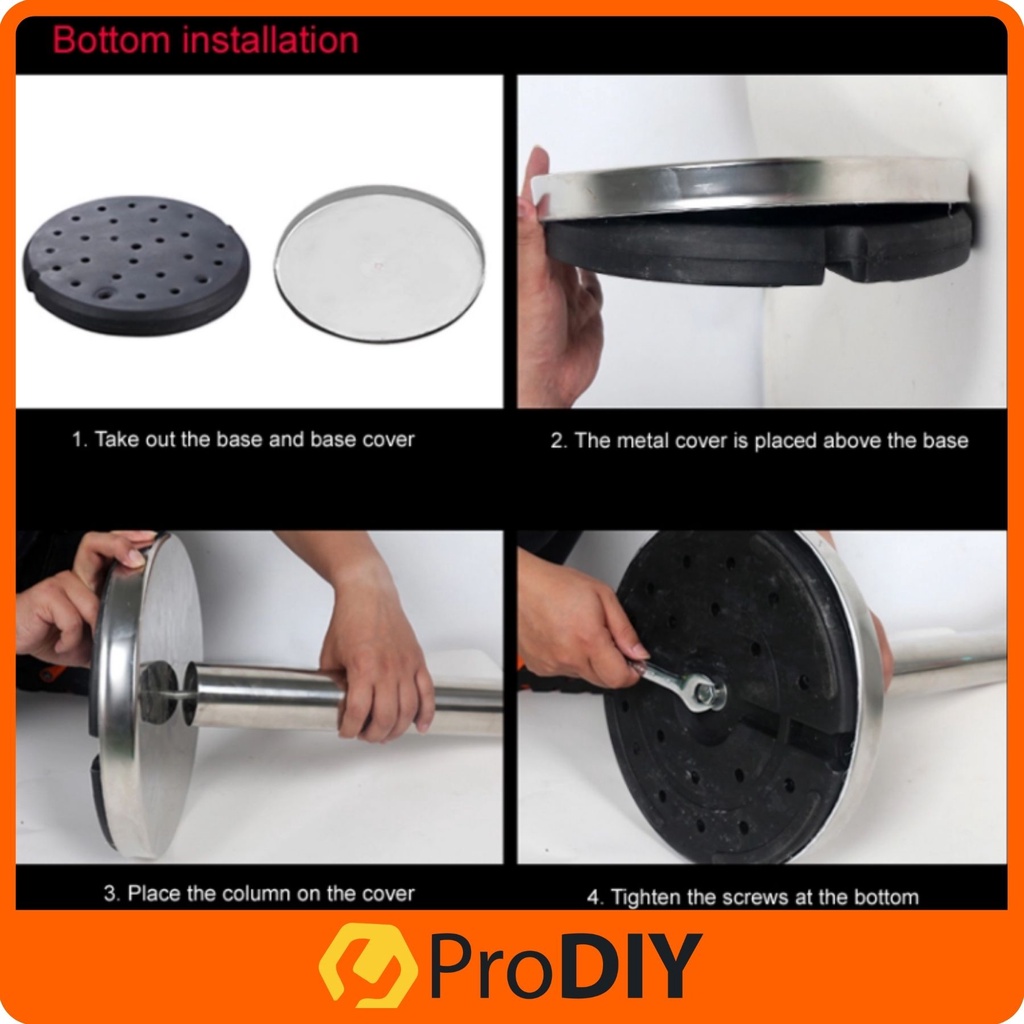 Bottom installation

1. Take out the base and base cover

2. The metal cover is placed above the base

3. Place the column on the cover

4. Tighten the screws at the bottom

ProDIY