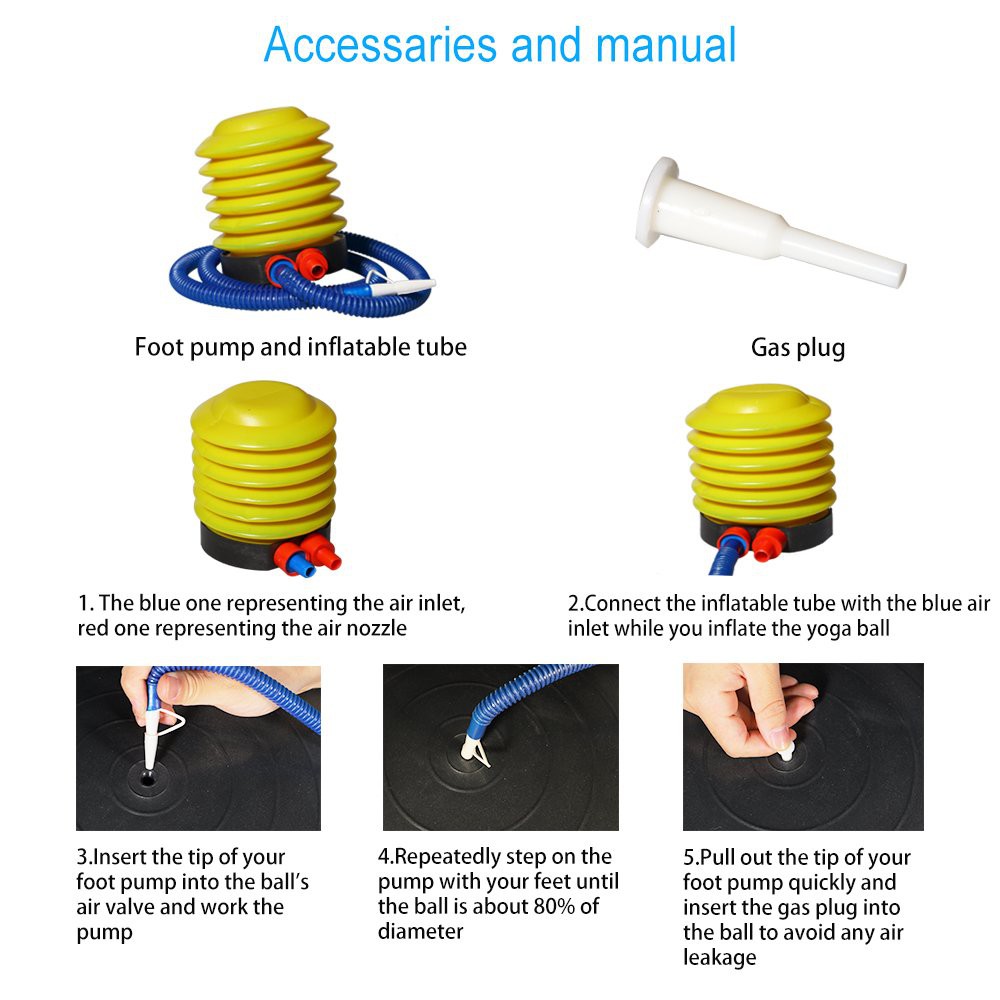 Accessaries and manual

Foot pump and inflatable tube

Gas plug

1. The blue one representing the air inlet, red one representing the air nozzle

2.Connect the inflatable tube with the blue air inlet while you inflate the yoga ball

3.Insert the tip of your foot pump into the ball's air valve and work the pump

4.Repeatedly step on the pump with your feet until the ball is about 80% of diameter

5.Pull out the tip of your foot pump quickly and insert the gas plug into the ball to avoid any air leakage