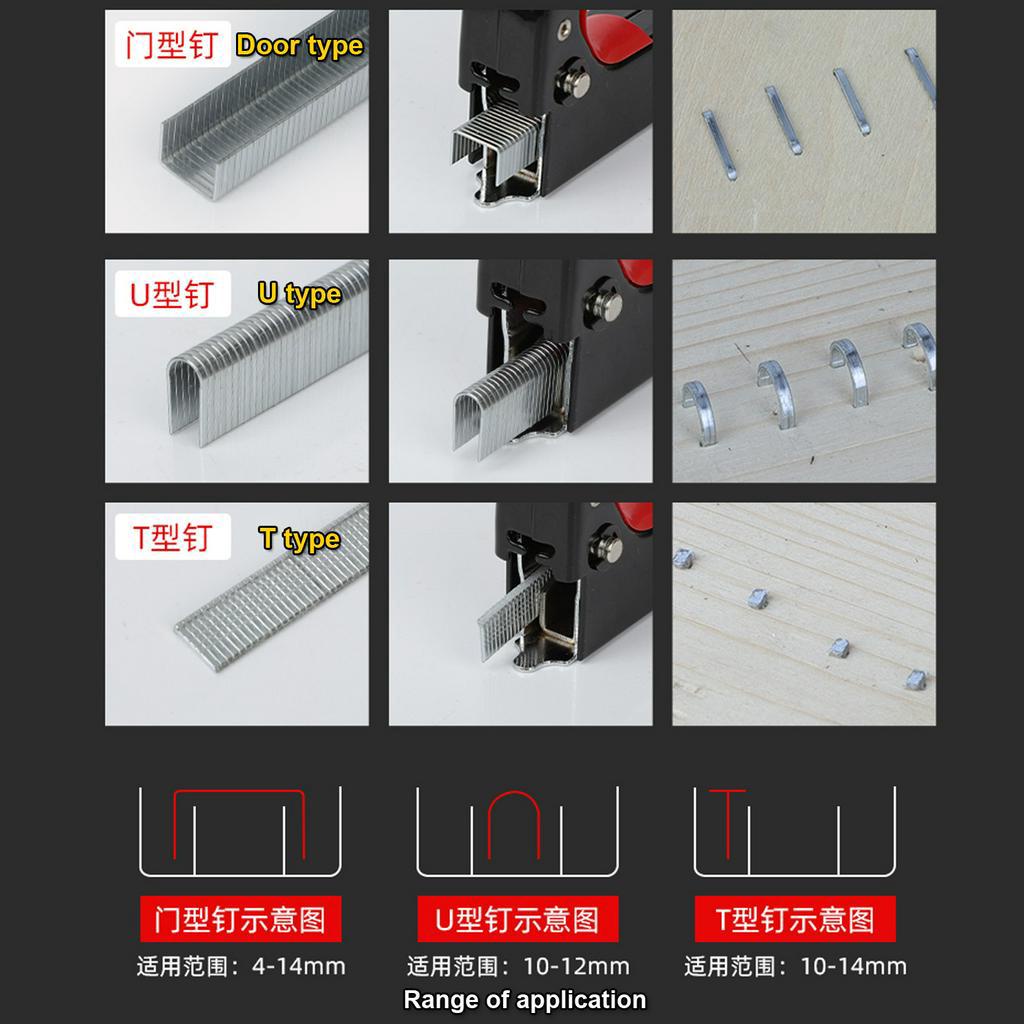 门型钉 Door type

U型钉 U type

T型钉 T type

门型钉示意图
适用范围：4-14mm

U型钉示意图
适用范围：10-12mm

T型钉示意图
适用范围：10-14mm

Range of application