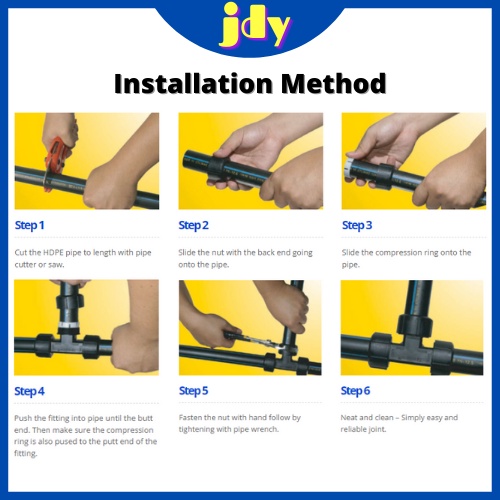 jdy

Installation Method

Step 1

Cut the HDPE pipe to length with pipe cutter or saw.

Step 2

Slide the nut with the back end going onto the pipe.

Step 3

Slide the compression ring onto the pipe.

Step 4

Push the fitting into pipe until the butt end. Then make sure the compression ring is also pused to the putt end of the fitting.

Step 5

Fasten the nut with hand follow by tightening with pipe wrench.

Step 6

Neat and clean – Simply easy and reliable joint.