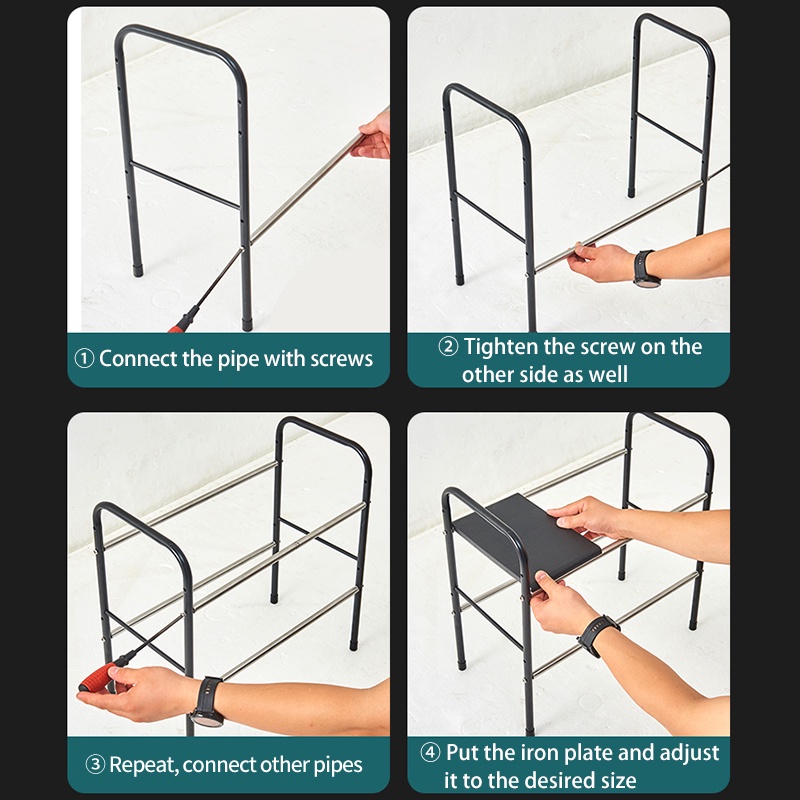 ① Connect the pipe with screws

② Tighten the screw on the other side as well

③ Repeat, connect other pipes

④ Put the iron plate and adjust it to the desired size