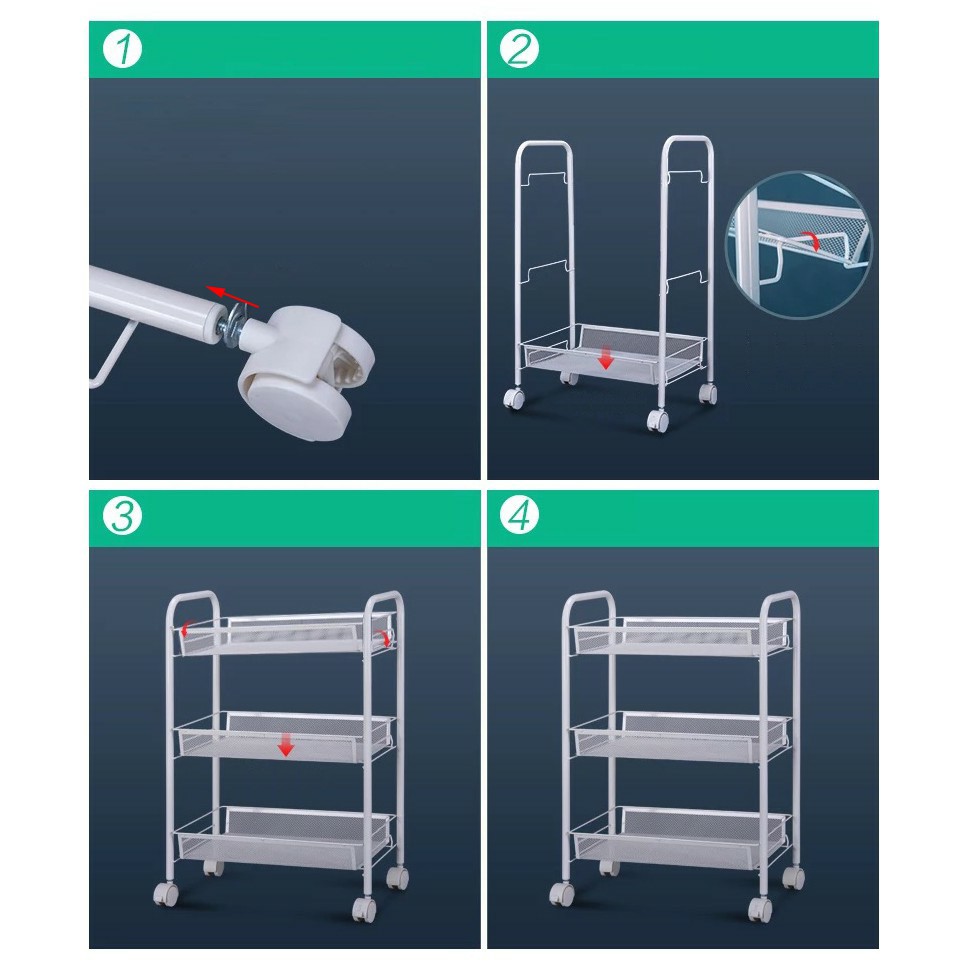 1

2

3

4