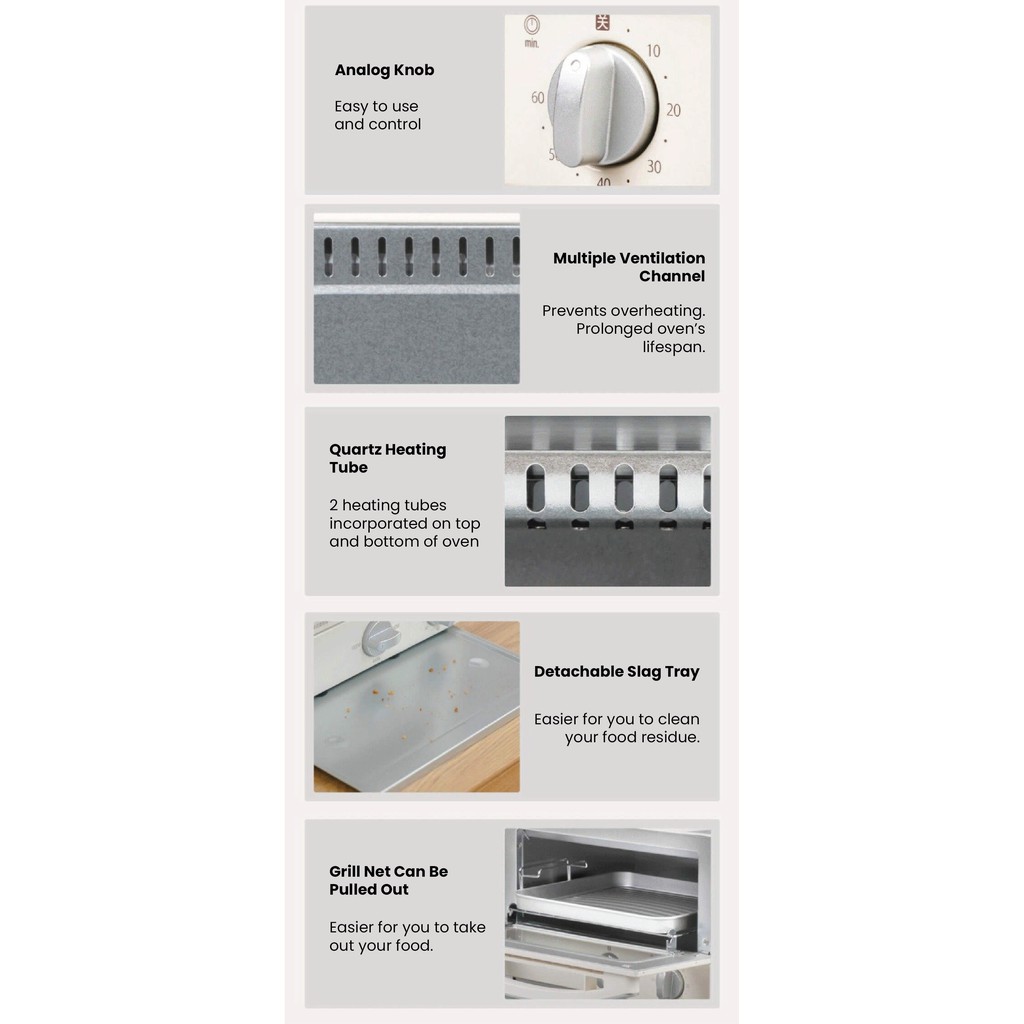 Analog Knob

Easy to use and control

min.
关
10
20
30
40
5
60

Multiple Ventilation Channel

Prevents overheating. Prolonged oven's lifespan.

Quartz Heating Tube

2 heating tubes incorporated on top and bottom of oven

Detachable Slag Tray

Easier for you to clean your food residue.

Grill Net Can Be Pulled Out

Easier for you to take out your food.