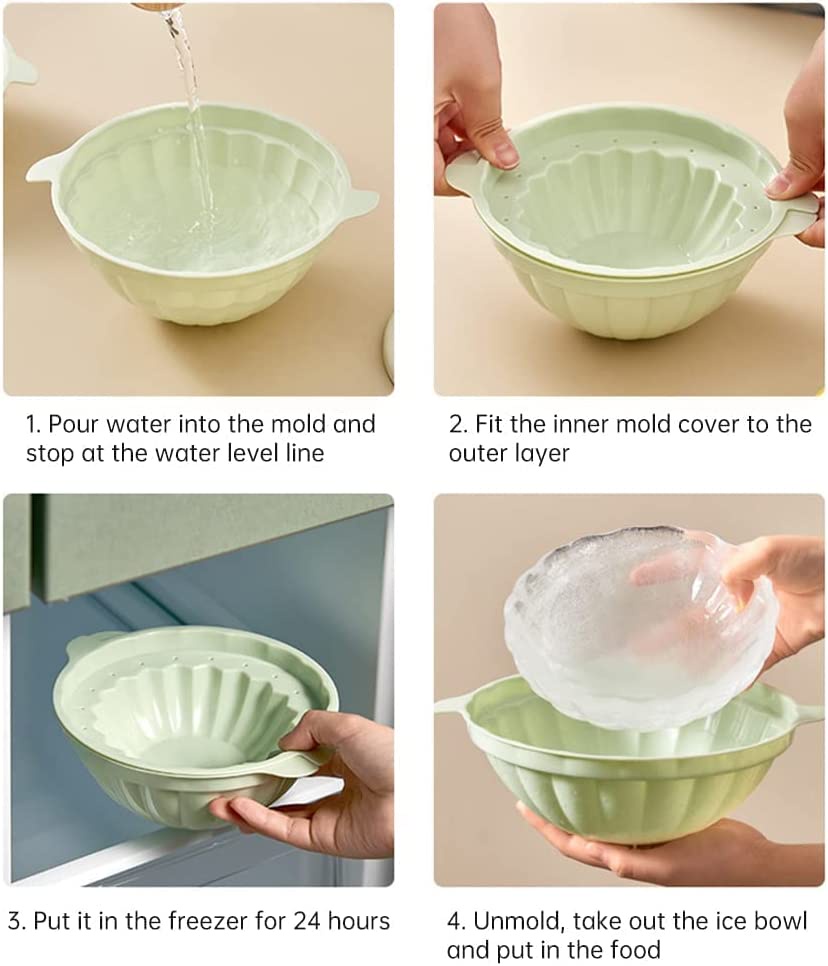 1. Pour water into the mold and stop at the water level line

2. Fit the inner mold cover to the outer layer

3. Put it in the freezer for 24 hours

4. Unmold, take out the ice bowl and put in the food