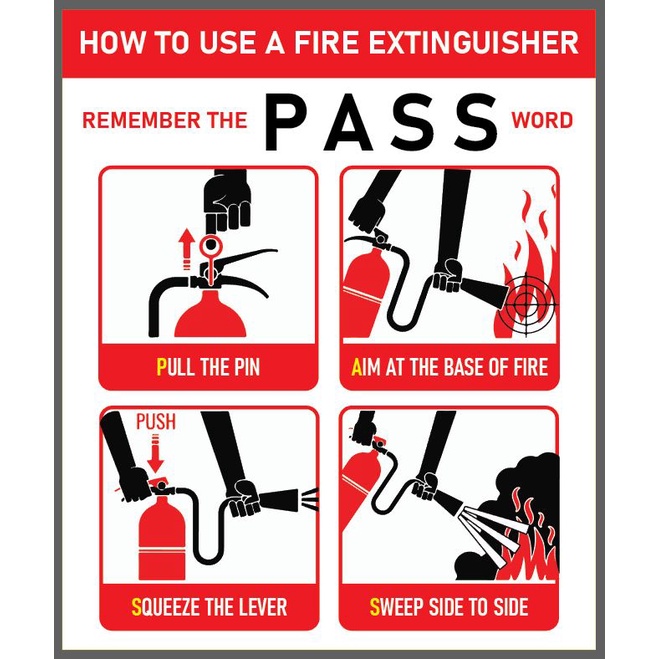 HOW TO USE A FIRE EXTINGUISHER

REMEMBER THE PASS WORD

PULL THE PIN

AIM AT THE BASE OF FIRE

PUSH

SQUEEZE THE LEVER

SWEEP SIDE TO SIDE