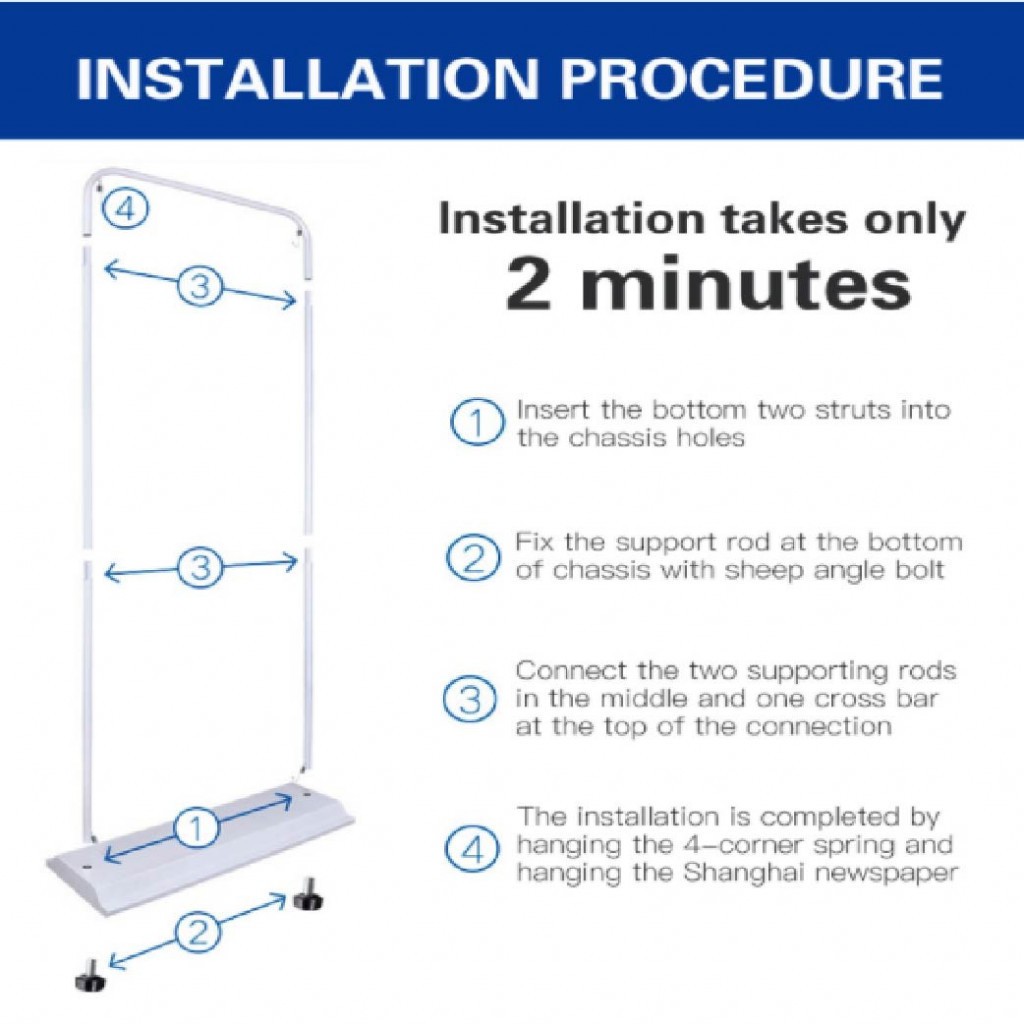 INSTALLATION PROCEDURE

4

3

3

1

2

Installation takes only 2 minutes

1 Insert the bottom two struts into the chassis holes

2 Fix the support rod at the bottom of chassis with sheep angle bolt

3 Connect the two supporting rods in the middle and one cross bar at the top of the connection

4 The installation is completed by hanging the 4-corner spring and hanging the Shanghai newspaper