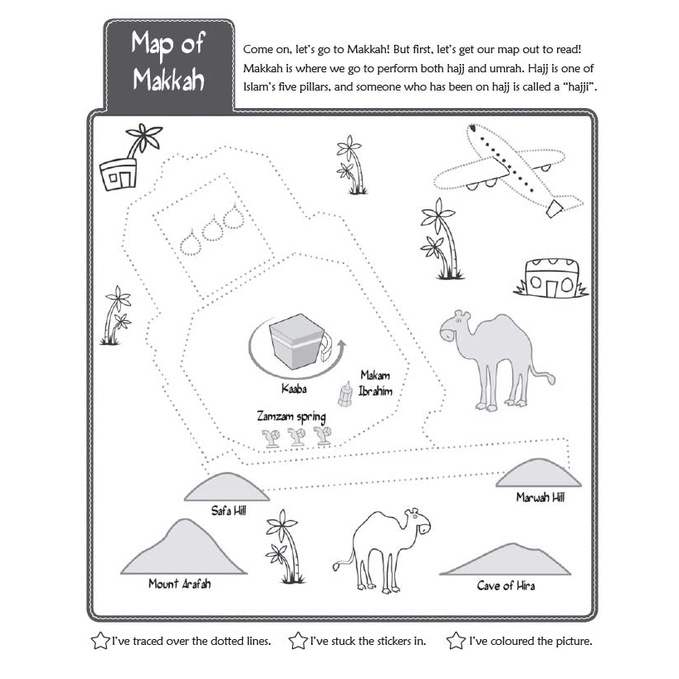 Map of Makkah

Come on, let's go to Makkah! But first, let's get our map out to read! Makkah is where we go to perform both hajj and umrah. Hajj is one of Islam's five pillars, and someone who has been on hajj is called a "hajji".

Kaaba

Makam Ibrahim

Zamzam spring

Safa Hill

Marwah Hill

Mount Arafah

Cave of Hira

I've traced over the dotted lines. I've stuck the stickers in. I've coloured the picture.