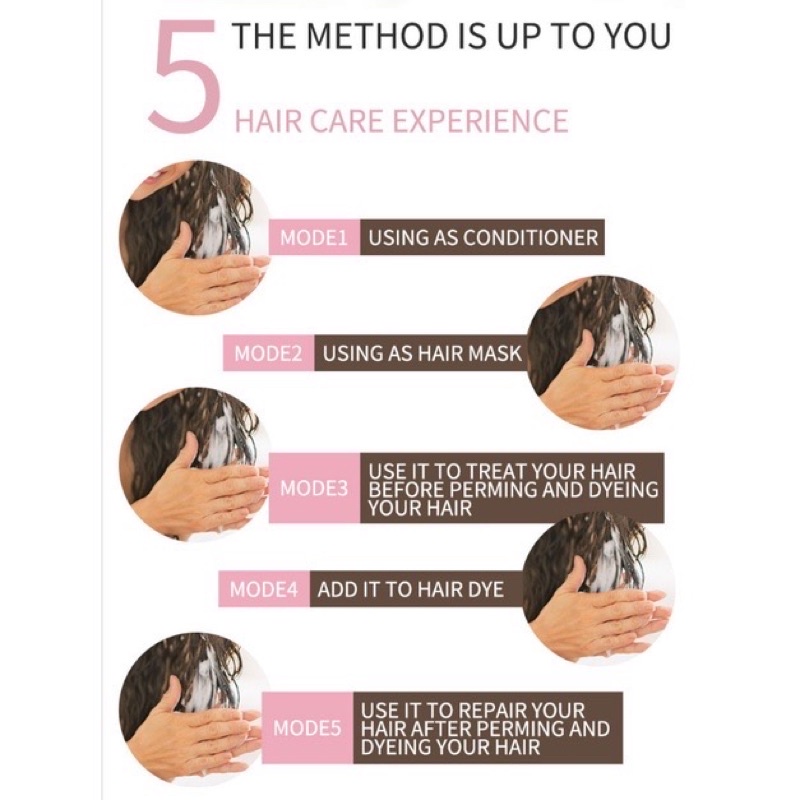 5 THE METHOD IS UP TO YOU

HAIR CARE EXPERIENCE

MODE1 USING AS CONDITIONER

MODE2 USING AS HAIR MASK

MODE3 USE IT TO TREAT YOUR HAIR BEFORE PERMING AND DYEING YOUR HAIR

MODE4 ADD IT TO HAIR DYE

MODE5 USE IT TO REPAIR YOUR HAIR AFTER PERMING AND DYEING YOUR HAIR