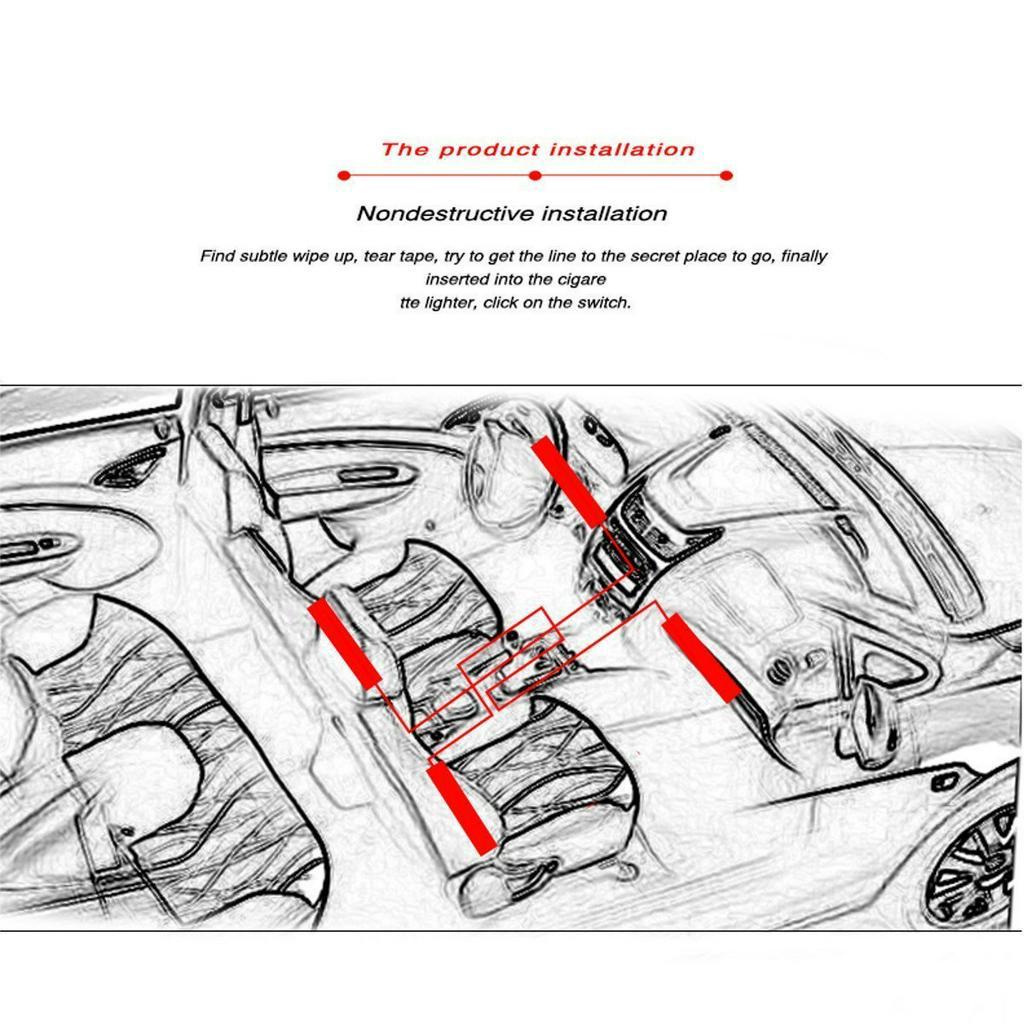 The product installation

Nondestructive installation

Find subtle wipe up, tear tape, try to get the line to the secret place to go, finally inserted into the cigare tte lighter, click on the switch.