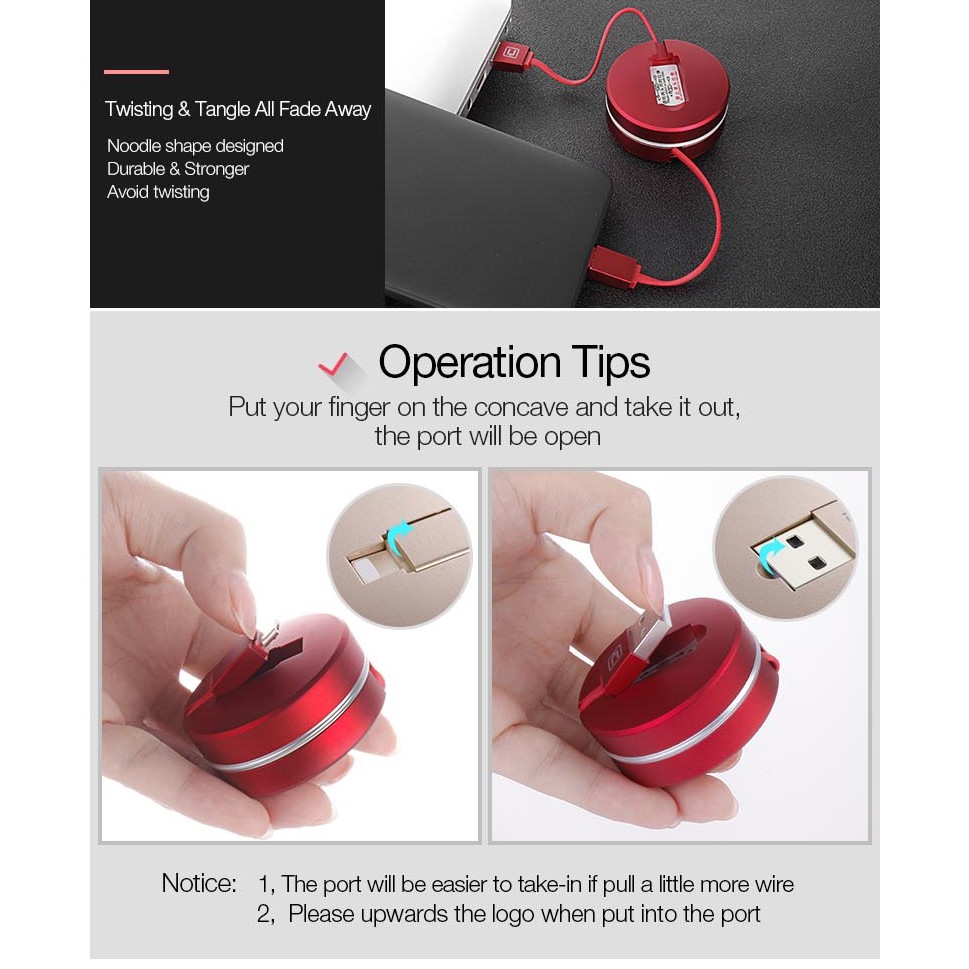 Twisting & Tangle All Fade Away

Noodle shape designed
Durable & Stronger
Avoid twisting

Operation Tips

Put your finger on the concave and take it out, the port will be open

Notice: 1, The port will be easier to take-in if pull a little more wire
2, Please upwards the logo when put into the port