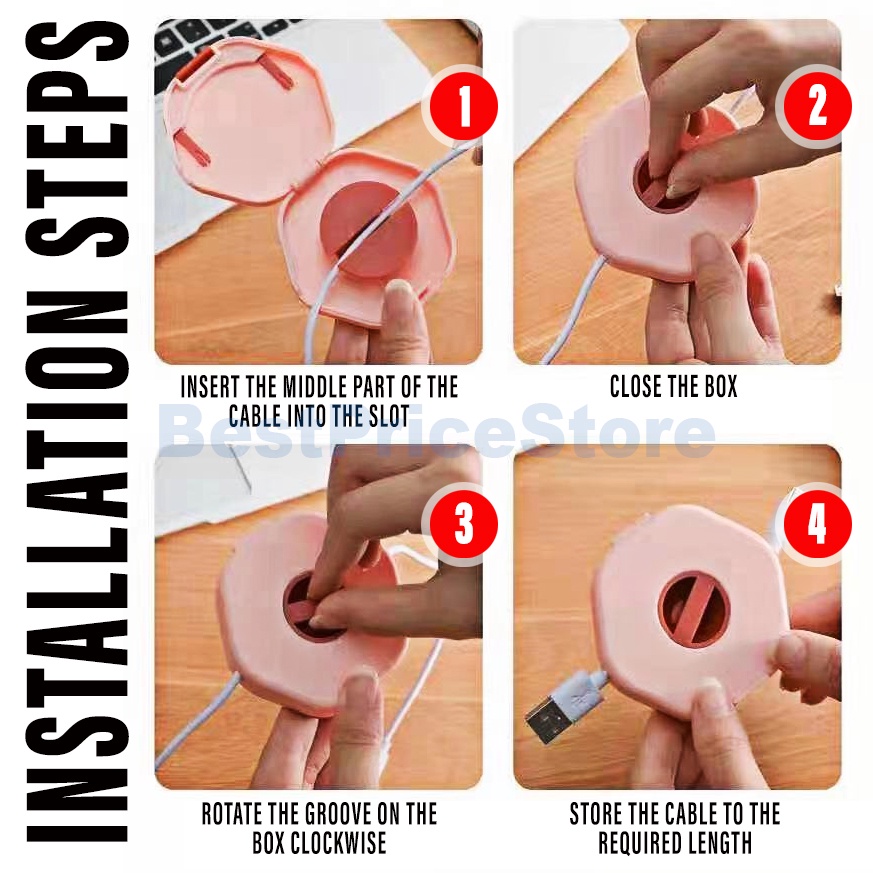 INSTALLATION STEPS

1

INSERT THE MIDDLE PART OF THE CABLE INTO THE SLOT

2

CLOSE THE BOX

BestPriceStore

3

ROTATE THE GROOVE ON THE BOX CLOCKWISE

4

STORE THE CABLE TO THE REQUIRED LENGTH