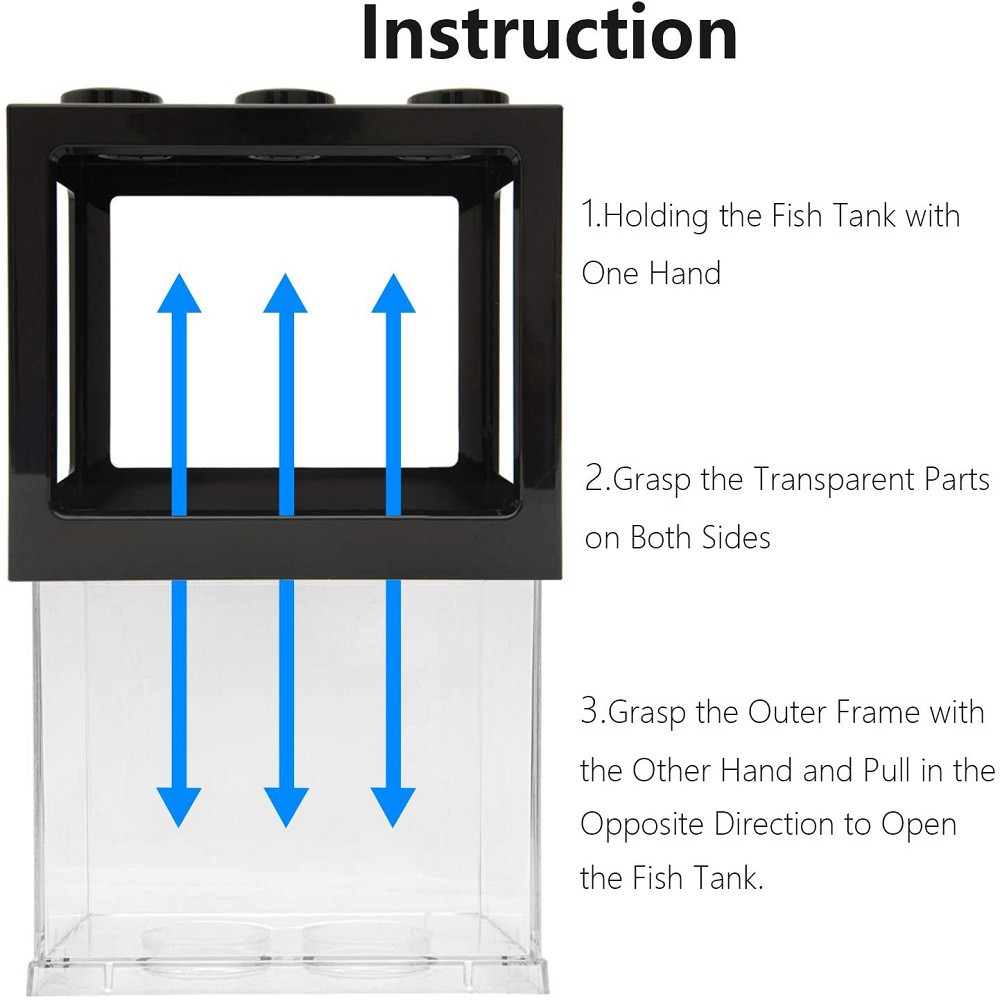 Instruction

1.Holding the Fish Tank with One Hand

2.Grasp the Transparent Parts on Both Sides

3.Grasp the Outer Frame with the Other Hand and Pull in the Opposite Direction to Open the Fish Tank.