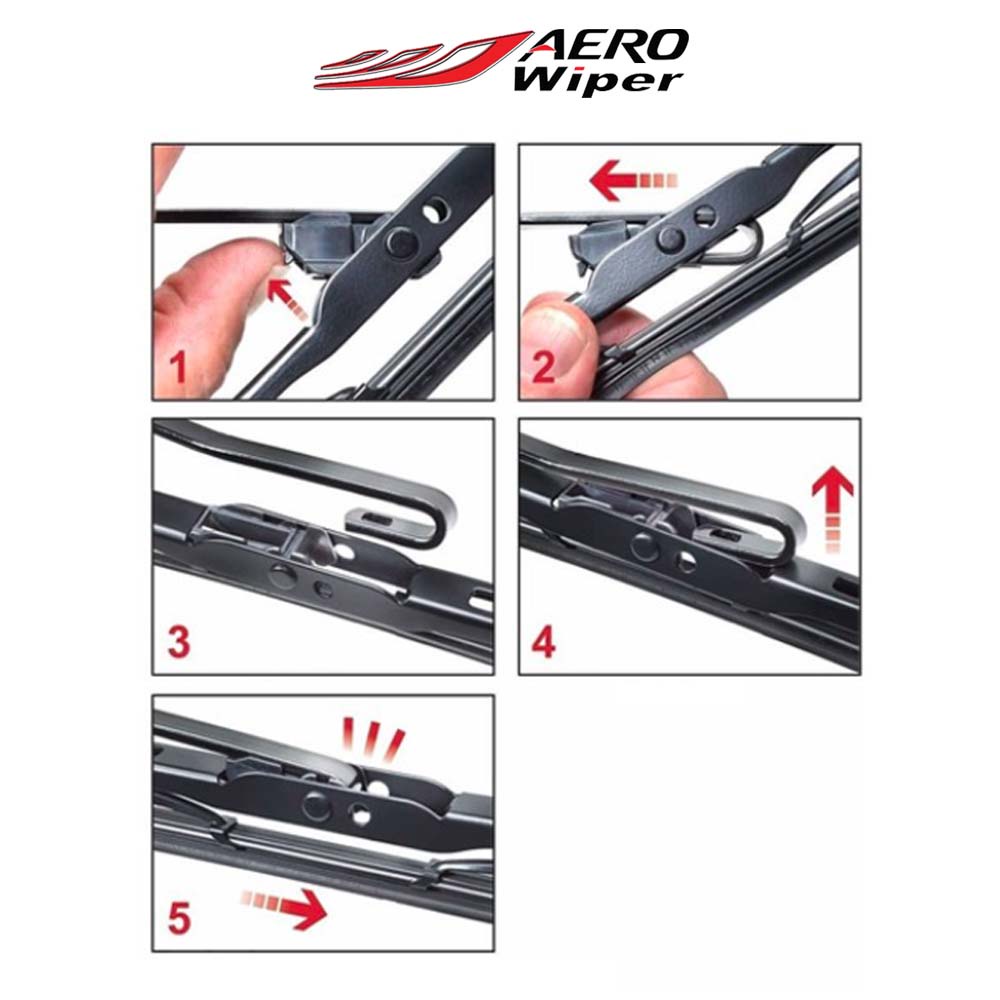 AERO Wiper

1

2

3

4

5