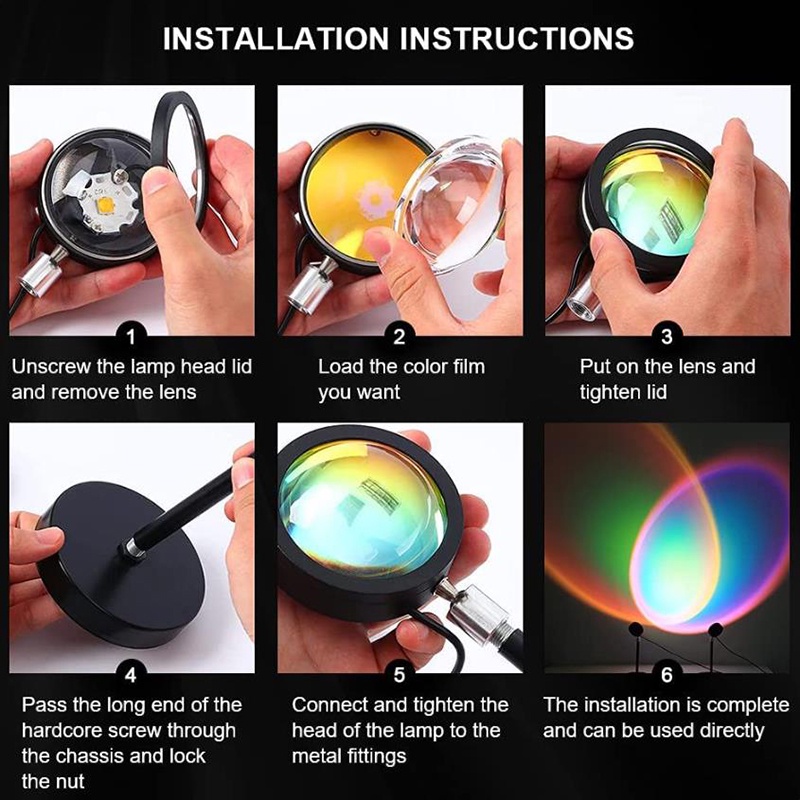 INSTALLATION INSTRUCTIONS

1
Unscrew the lamp head lid and remove the lens

2
Load the color film you want

3
Put on the lens and tighten lid

4
Pass the long end of the hardcore screw through the chassis and lock the nut

5
Connect and tighten the head of the lamp to the metal fittings

6
The installation is complete and can be used directly