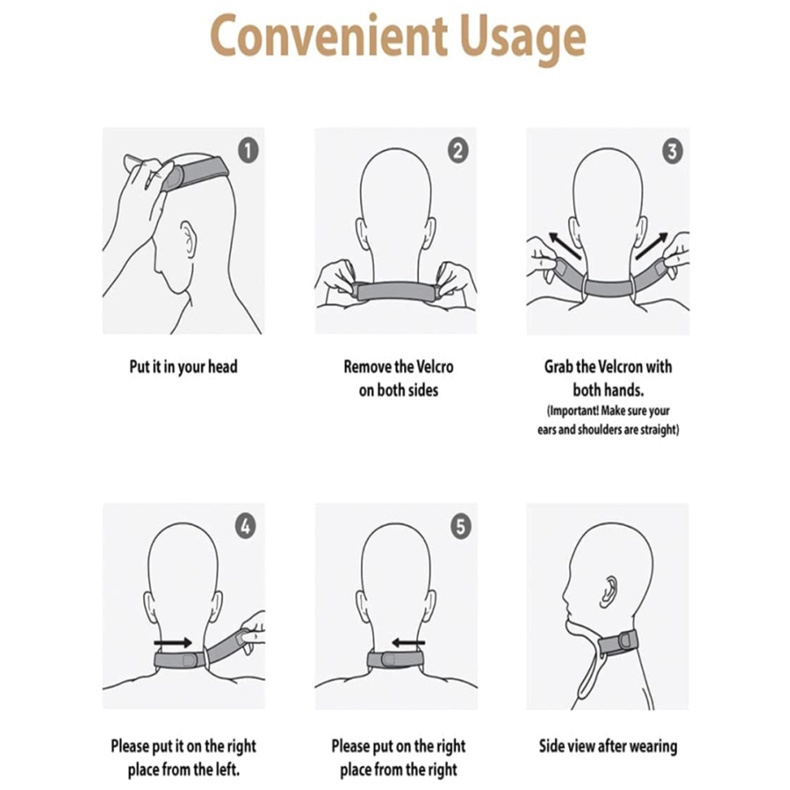 Convenient Usage

1

Put it in your head

2

Remove the Velcro on both sides

3

Grab the Velcron with both hands.
(Important! Make sure your ears and shoulders are straight)

4

Please put it on the right place from the left.

5

Please put on the right place from the right

Side view after wearing