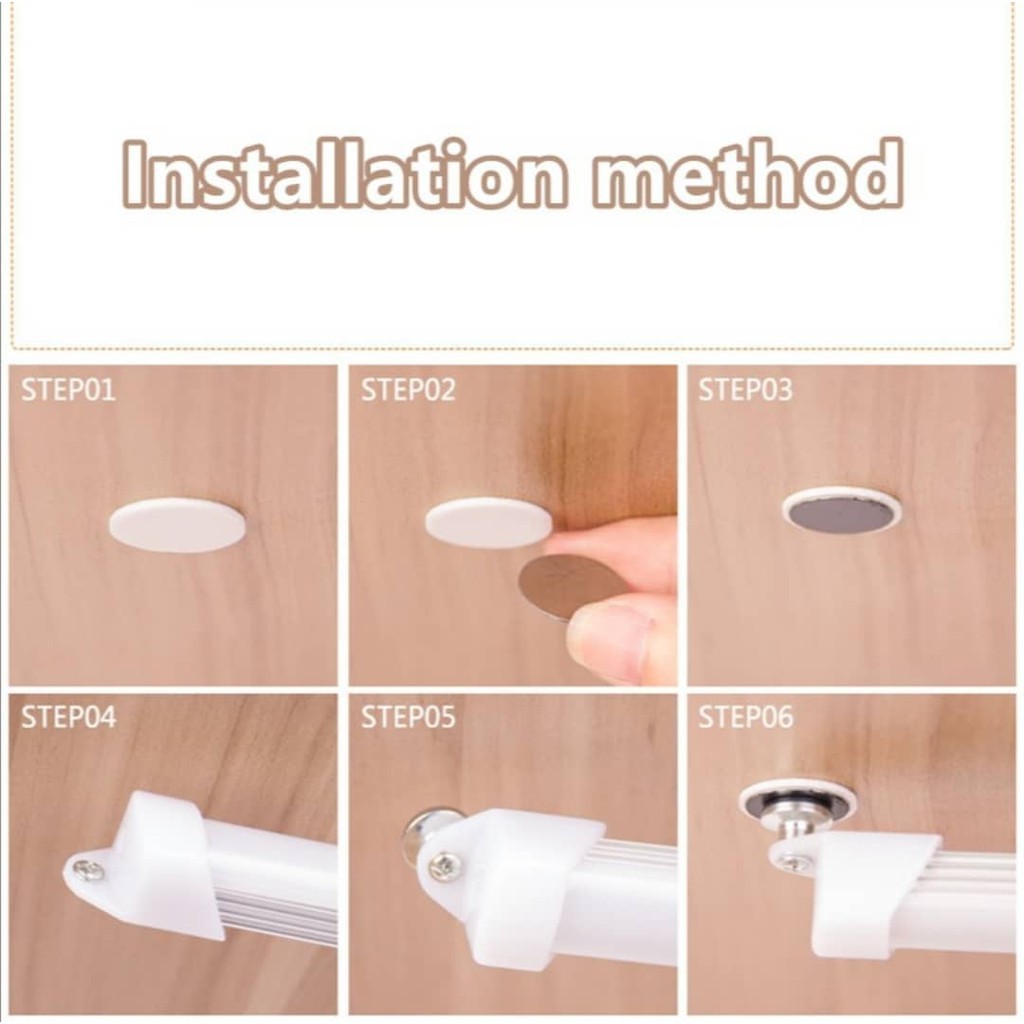 Installation method

STEP01

STEP02

STEP03

STEP04

STEP05

STEP06