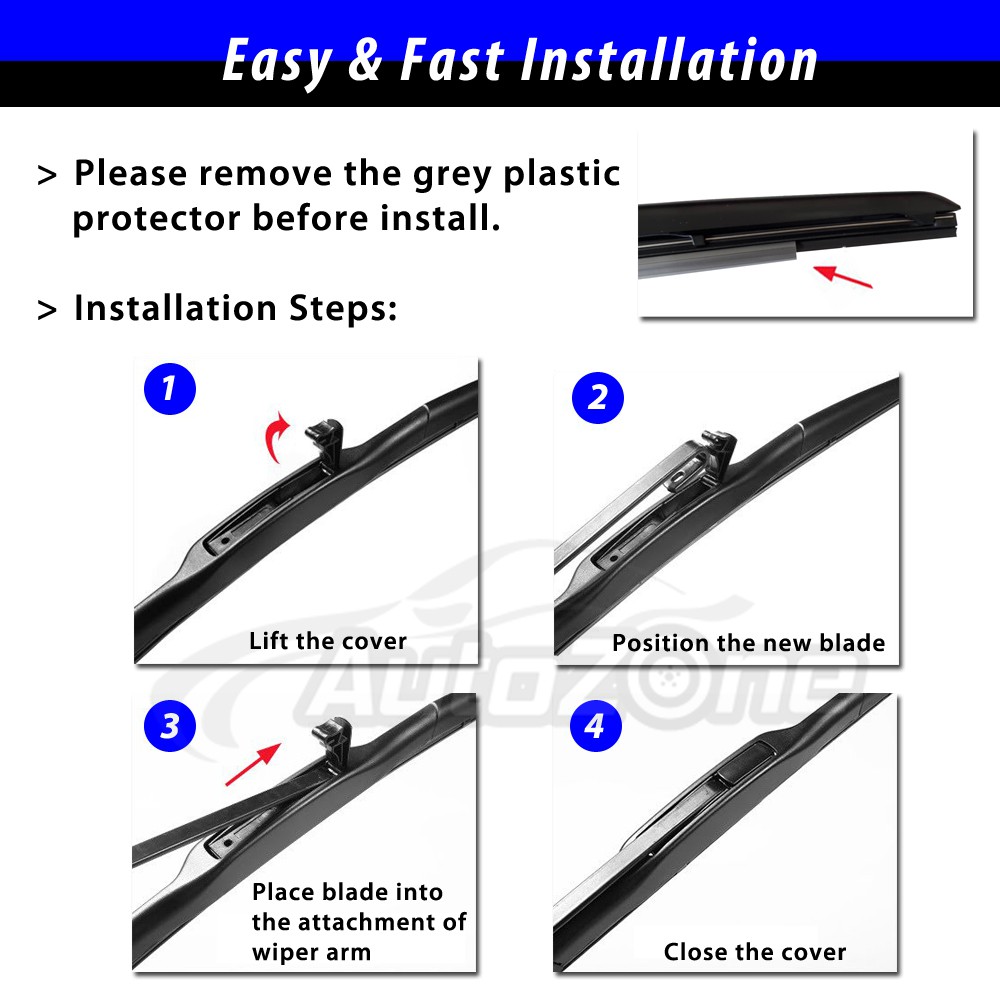 Easy & Fast Installation

> Please remove the grey plastic protector before install.

> Installation Steps:

1

Lift the cover

2

Position the new blade

AutoZone

3

Place blade into the attachment of wiper arm

4

Close the cover