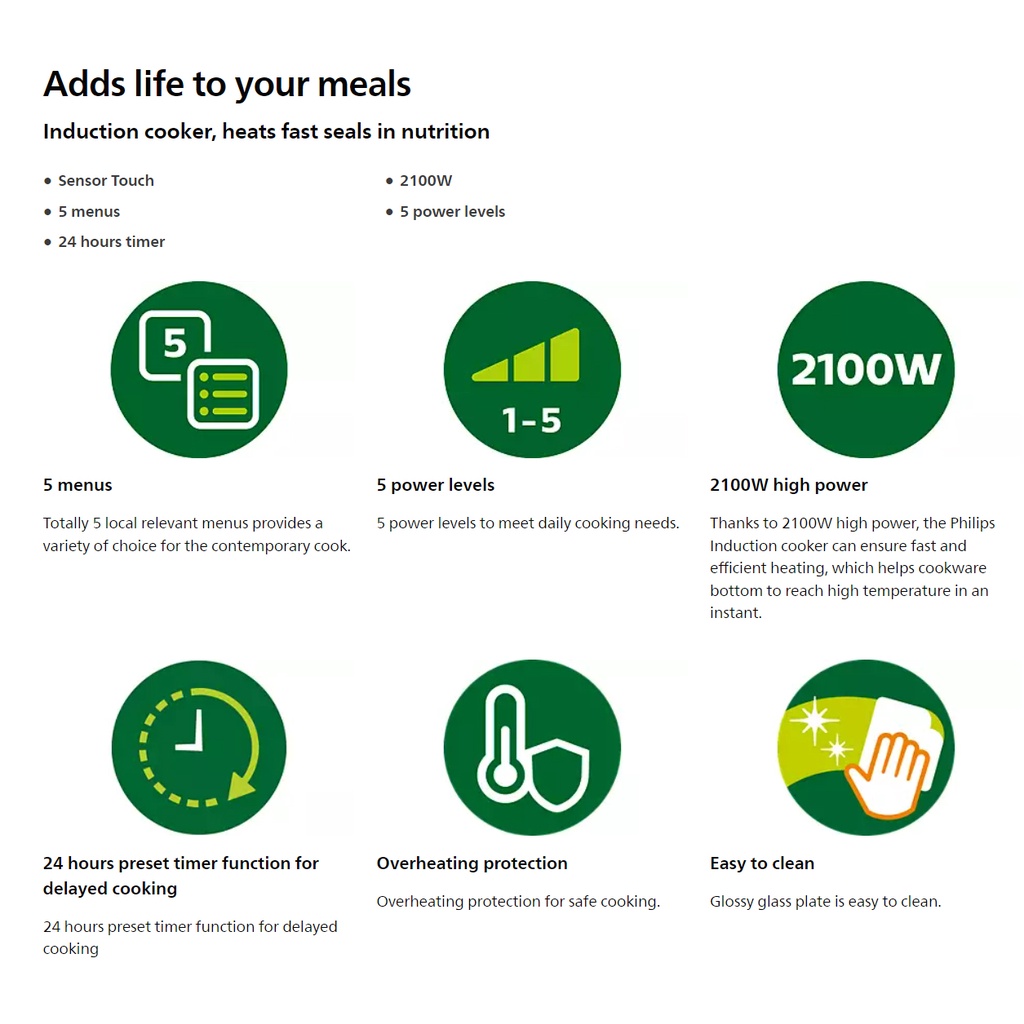 Adds life to your meals

Induction cooker, heats fast seals in nutrition

• Sensor Touch
• 5 menus
• 24 hours timer

• 2100W
• 5 power levels

5

1-5

2100W

5 menus

Totally 5 local relevant menus provides a variety of choice for the contemporary cook.

5 power levels

5 power levels to meet daily cooking needs.

2100W high power

Thanks to 2100W high power, the Philips Induction cooker can ensure fast and efficient heating, which helps cookware bottom to reach high temperature in an instant.

24 hours preset timer function for delayed cooking

24 hours preset timer function for delayed cooking

Overheating protection

Overheating protection for safe cooking.

Easy to clean

Glossy glass plate is easy to clean.