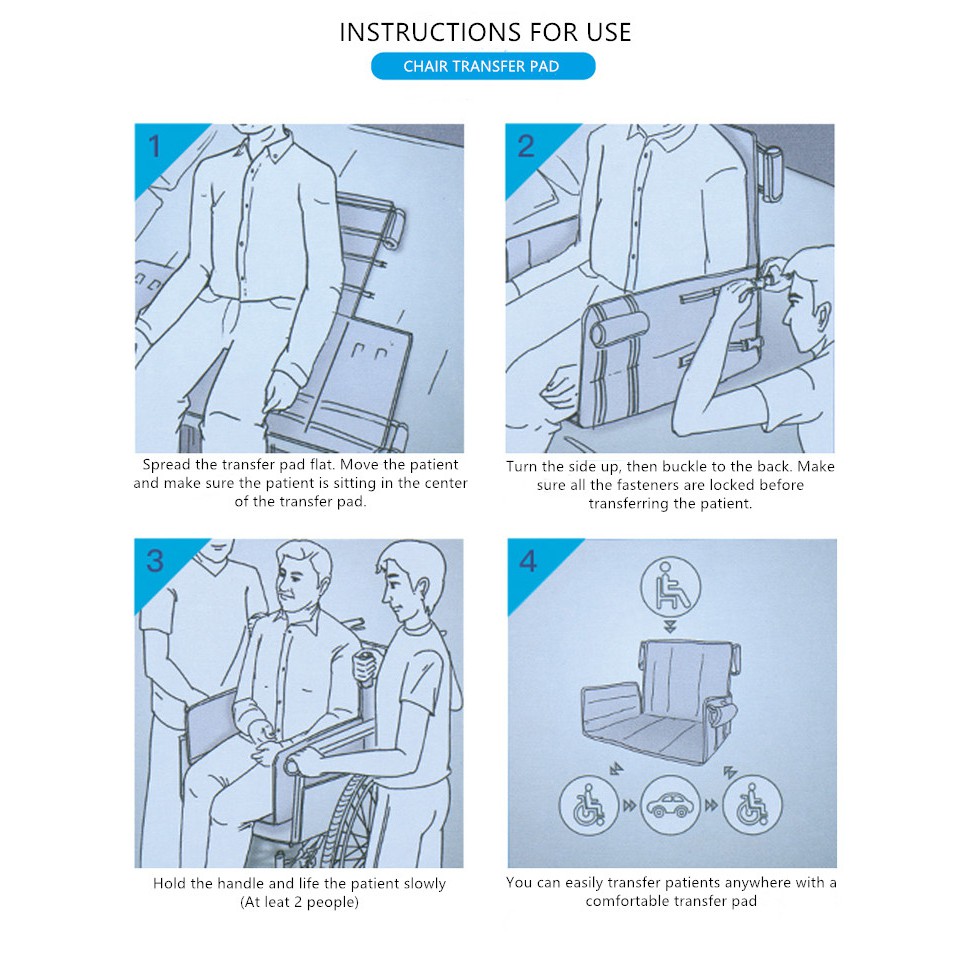 INSTRUCTIONS FOR USE

CHAIR TRANSFER PAD

1

Spread the transfer pad flat. Move the patient and make sure the patient is sitting in the center of the transfer pad.

2

Turn the side up, then buckle to the back. Make sure all the fasteners are locked before transferring the patient.

3

Hold the handle and life the patient slowly (At leat 2 people)

4

You can easily transfer patients anywhere with a comfortable transfer pad