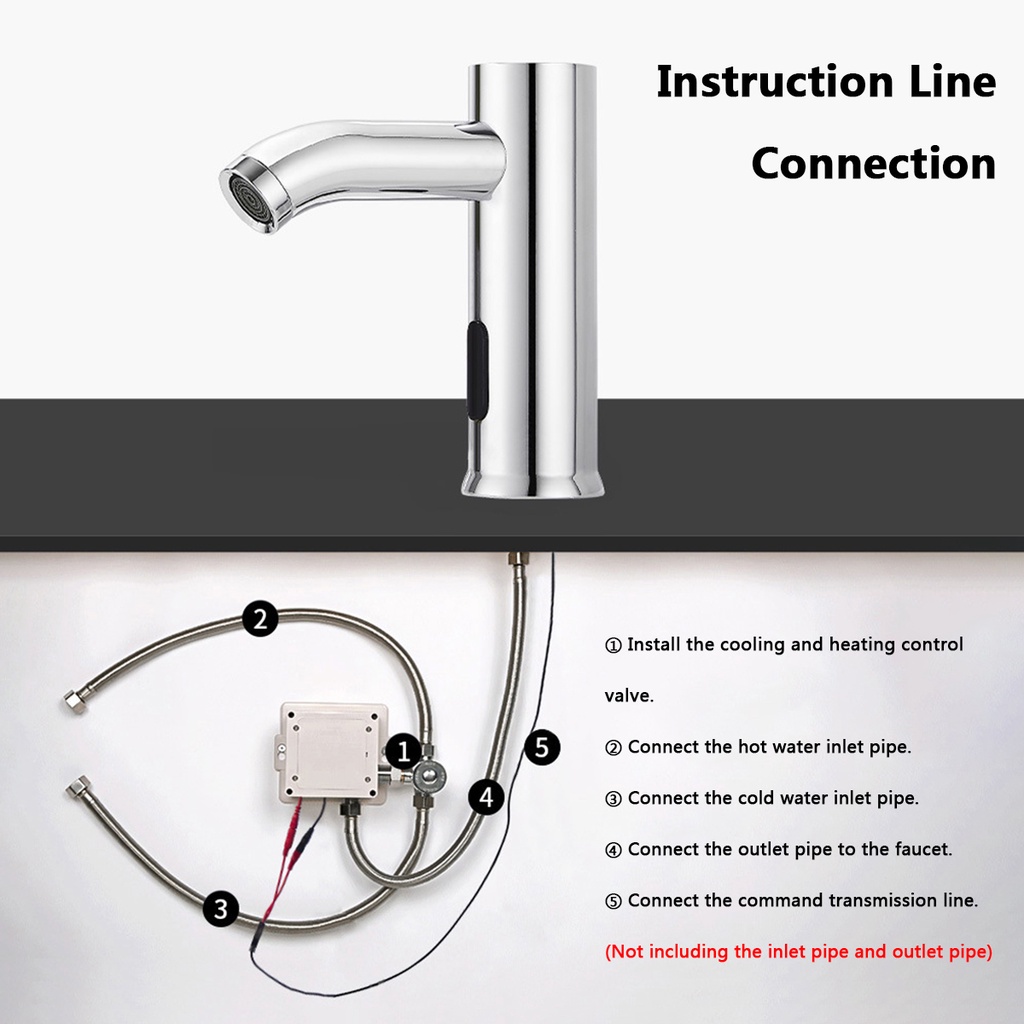 Instruction Line Connection

2

1

5

4

3

① Install the cooling and heating control valve.

② Connect the hot water inlet pipe.

③ Connect the cold water inlet pipe.

④ Connect the outlet pipe to the faucet.

⑤ Connect the command transmission line.

(Not including the inlet pipe and outlet pipe)