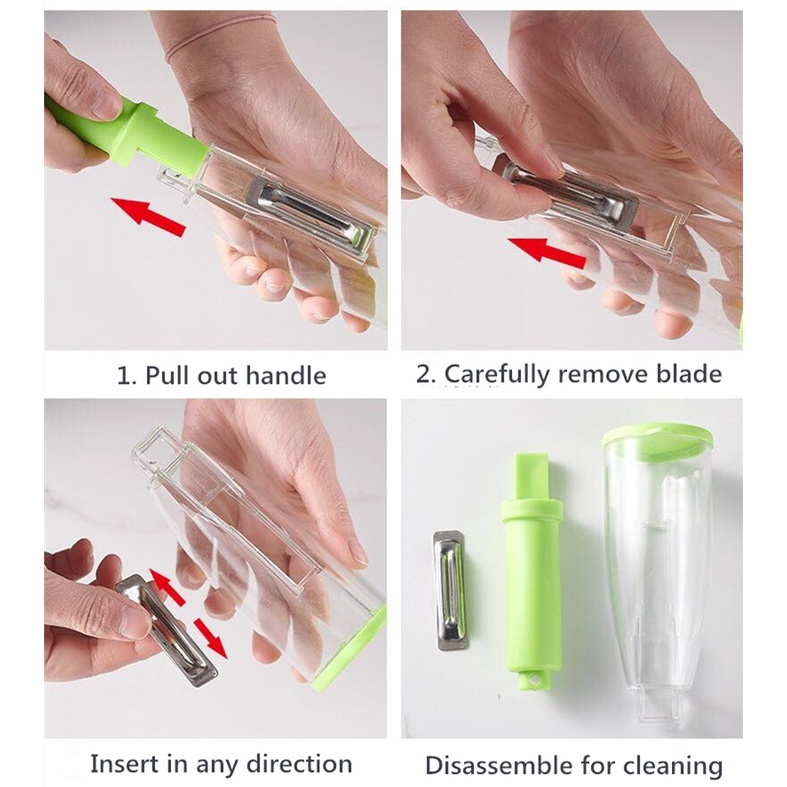 1. Pull out handle

2. Carefully remove blade

Insert in any direction

Disassemble for cleaning