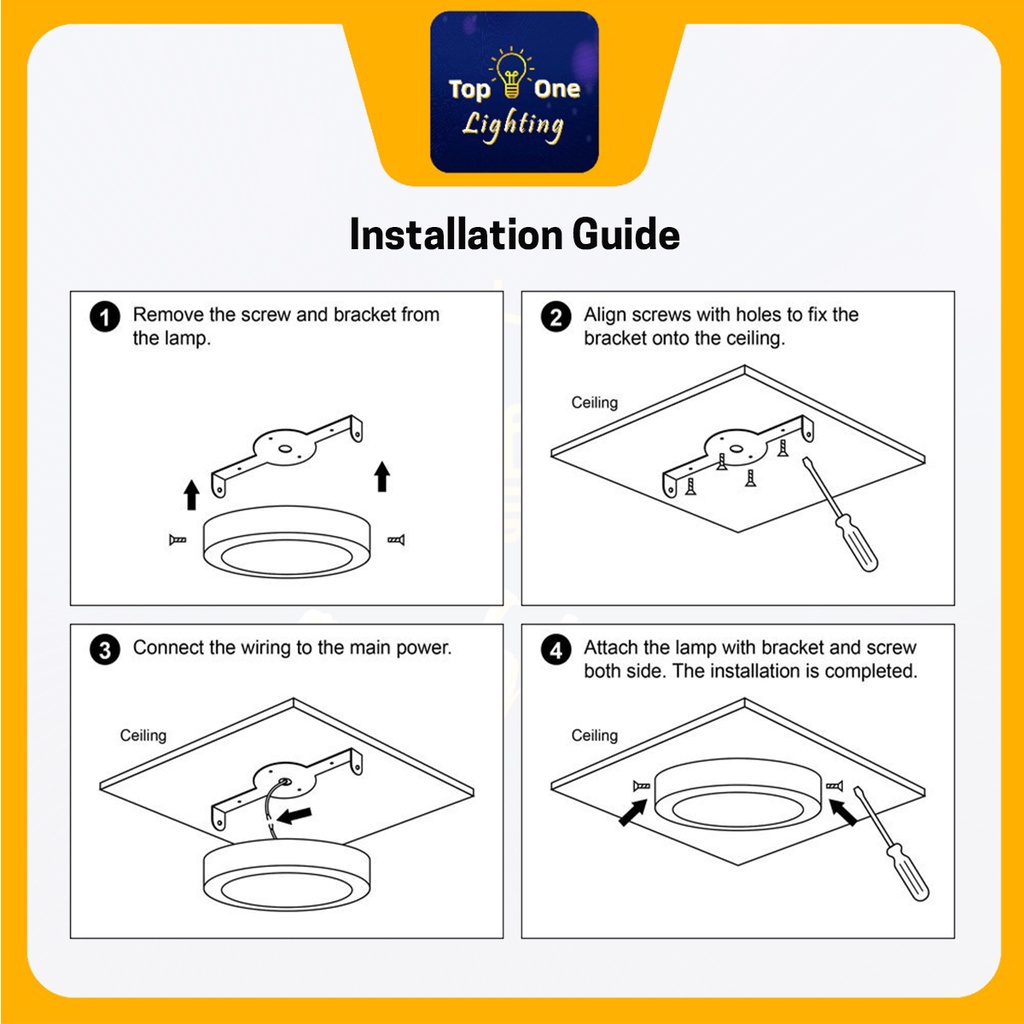 Top One Lighting

Installation Guide

1 Remove the screw and bracket from the lamp.

2 Align screws with holes to fix the bracket onto the ceiling.

Ceiling

3 Connect the wiring to the main power.

Ceiling

4 Attach the lamp with bracket and screw both side. The installation is completed.

Ceiling