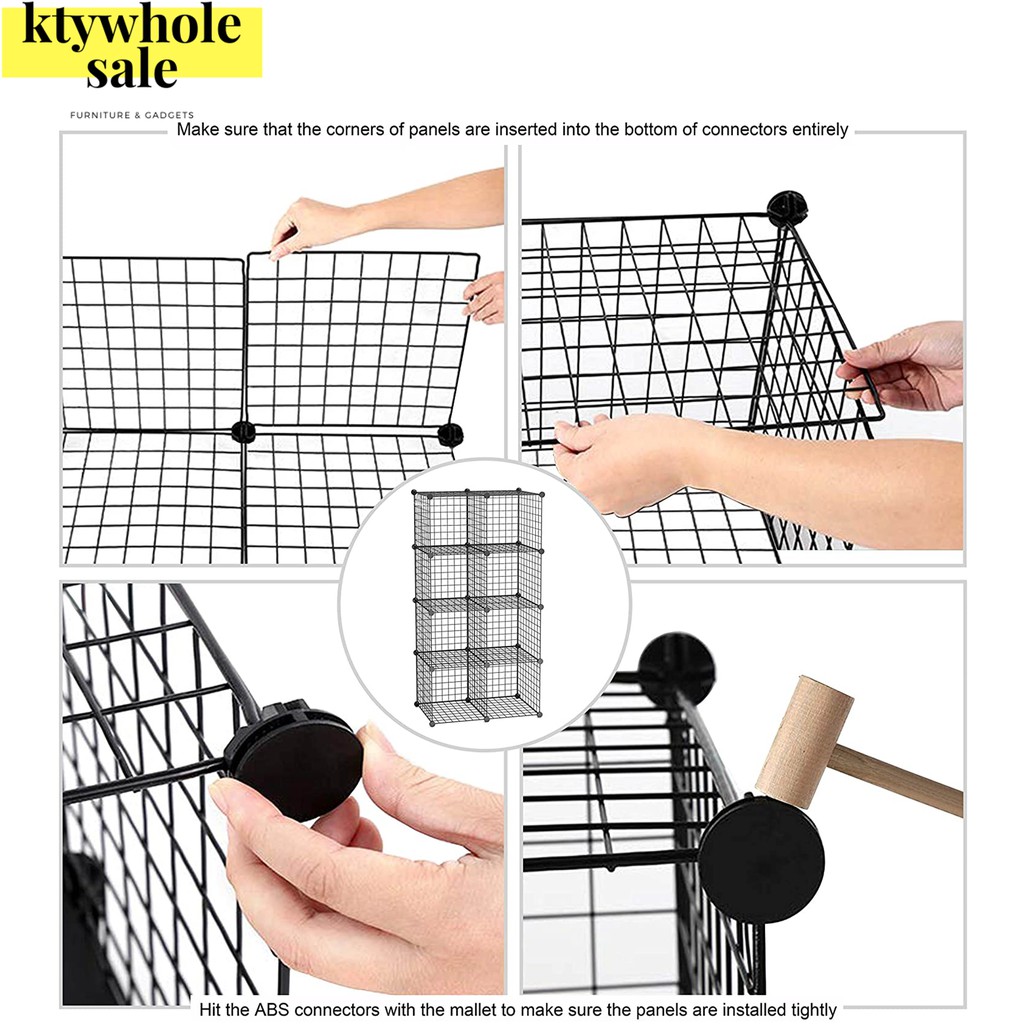 ktywhole sale

FURNITURE & GADGETS

Make sure that the corners of panels are inserted into the bottom of connectors entirely

Hit the ABS connectors with the mallet to make sure the panels are installed tightly