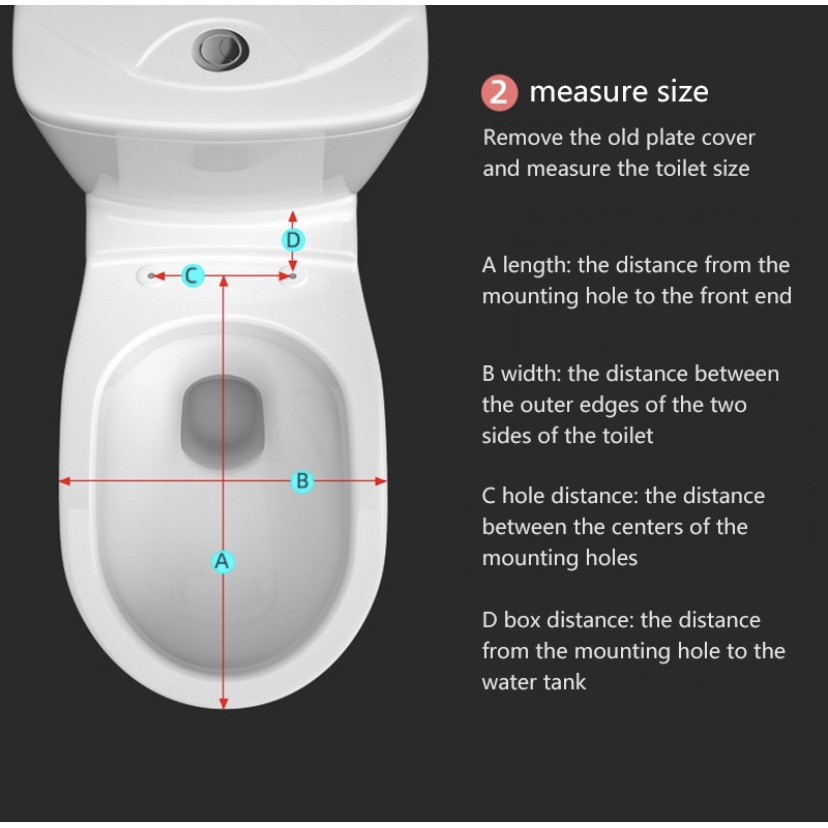 D

C

B

A

2 measure size

Remove the old plate cover and measure the toilet size

A length: the distance from the mounting hole to the front end

B width: the distance between the outer edges of the two sides of the toilet

C hole distance: the distance between the centers of the mounting holes

D box distance: the distance from the mounting hole to the water tank